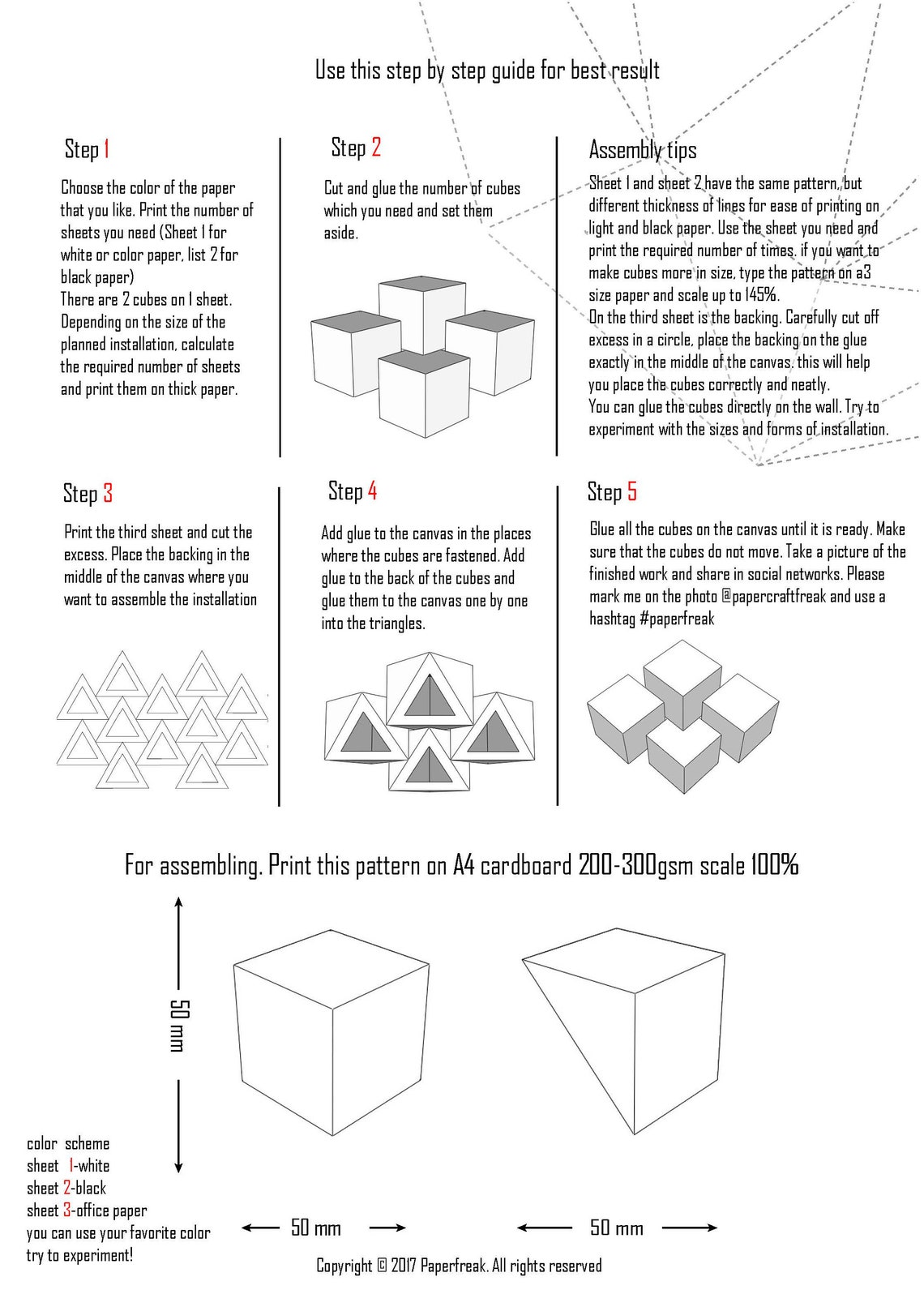 Use this step by step guide for best result

Step 1

Choose the color of the paper that you like. Print the number of sheets you need (Sheet 1 for white or color paper, list 2 for black paper)
There are 2 cubes on 1 sheet. Depending on the size of the planned installation, calculate the required number of sheets and print them on thick paper.

Step 2

Cut and glue the number of cubes which you need and set them aside.

Assembly tips

Sheet 1 and sheet 2 have the same pattern, but different thickness of lines for ease of printing on light and black paper. Use the sheet you need and print the required number of times. if you want to make cubes more in size, type the pattern on a3 size paper and scale up to 145%.
On the third sheet is the backing. Carefully cut off excess in a circle, place the backing on the glue exactly in the middle of the canvas, this will help you place the cubes correctly and neatly.
You can glue the cubes directly on the wall. Try to experiment with the sizes and forms of installation.

Step 3

Print the third sheet and cut the excess. Place the backing in the middle of the canvas where you want to assemble the installation

Step 4

Add glue to the canvas in the places where the cubes are fastened. Add glue to the back of the cubes and glue them to the canvas one by one into the triangles.

Step 5

Glue all the cubes on the canvas until it is ready. Make sure that the cubes do not move. Take a picture of the finished work and share in social networks. Please mark me on the photo @papercraftfreak and use a hashtag #paperfreak

For assembling. Print this pattern on A4 cardboard 200-300gsm scale 100%

50 mm

color scheme
sheet 1-white
sheet 2-black
sheet 3-office paper
you can use your favorite color
try to experiment!

50 mm

50 mm

Copyright © 2017 Paperfreak. All rights reserved