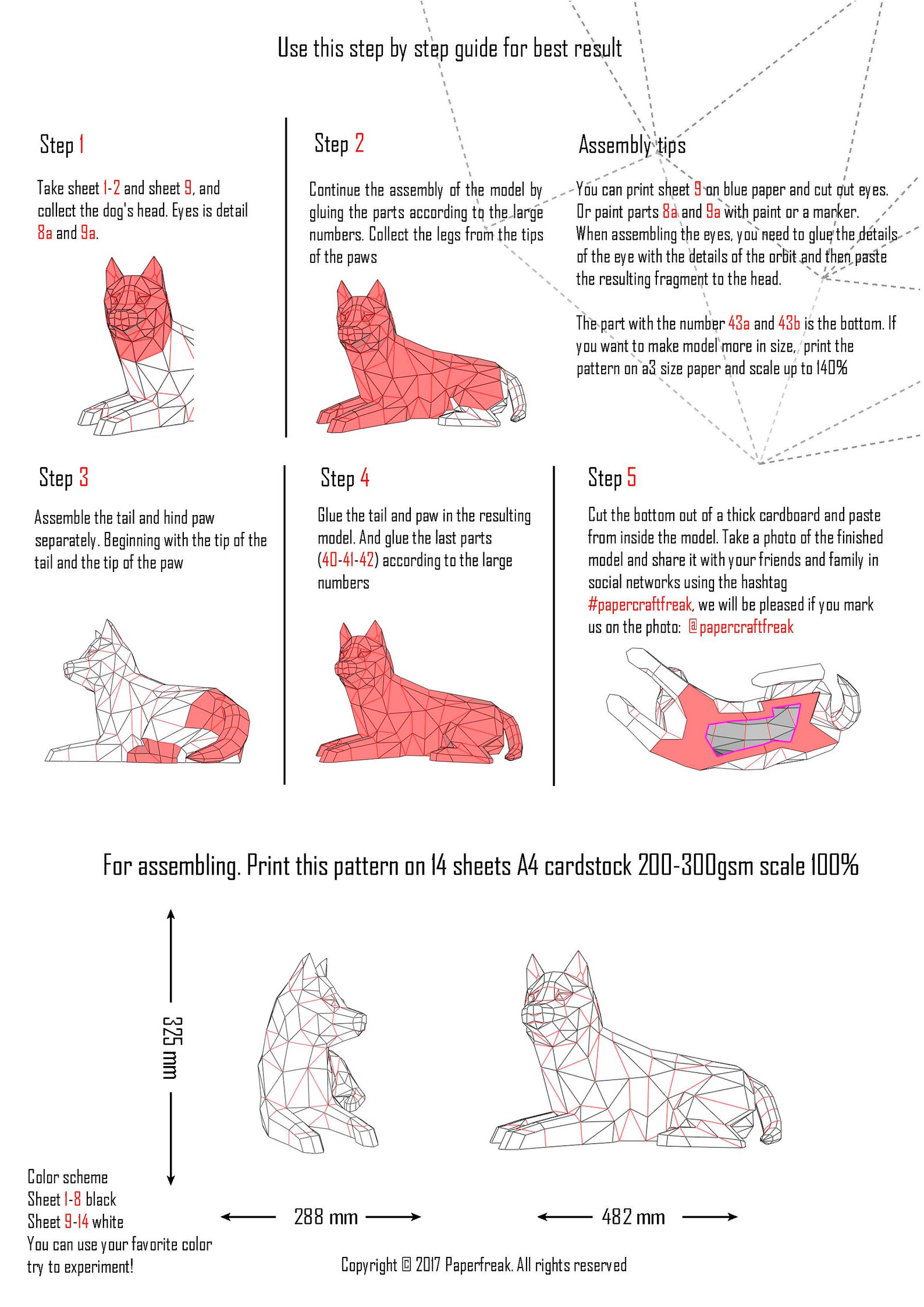 Use this step by step guide for best result

Step 1

Take sheet 1-2 and sheet 9, and collect the dog's head. Eyes is detail 8a and 9a.

Step 2

Continue the assembly of the model by gluing the parts according to the large numbers. Collect the legs from the tips of the paws

Assembly tips

You can print sheet 9 on blue paper and cut out eyes. Or paint parts 8a and 9a with paint or a marker. When assembling the eyes, you need to glue the details of the eye with the details of the orbit and then paste the resulting fragment to the head.

The part with the number 43a and 43b is the bottom. If you want to make model more in size, print the pattern on a3 size paper and scale up to 140%

Step 3

Assemble the tail and hind paw separately. Beginning with the tip of the tail and the tip of the paw

Step 4

Glue the tail and paw in the resulting model. And glue the last parts (40-41-42) according to the large numbers

Step 5

Cut the bottom out of a thick cardboard and paste from inside the model. Take a photo of the finished model and share it with your friends and family in social networks using the hashtag #papercraftfreak, we will be pleased if you mark us on the photo: @papercraftfreak

For assembling. Print this pattern on 14 sheets A4 cardstock 200-300gsm scale 100%

325 mm

288 mm

482 mm

Color scheme
Sheet 1-8 black
Sheet 9-14 white
You can use your favorite color try to experiment!

Copyright © 2017 Paperfreak. All rights reserved