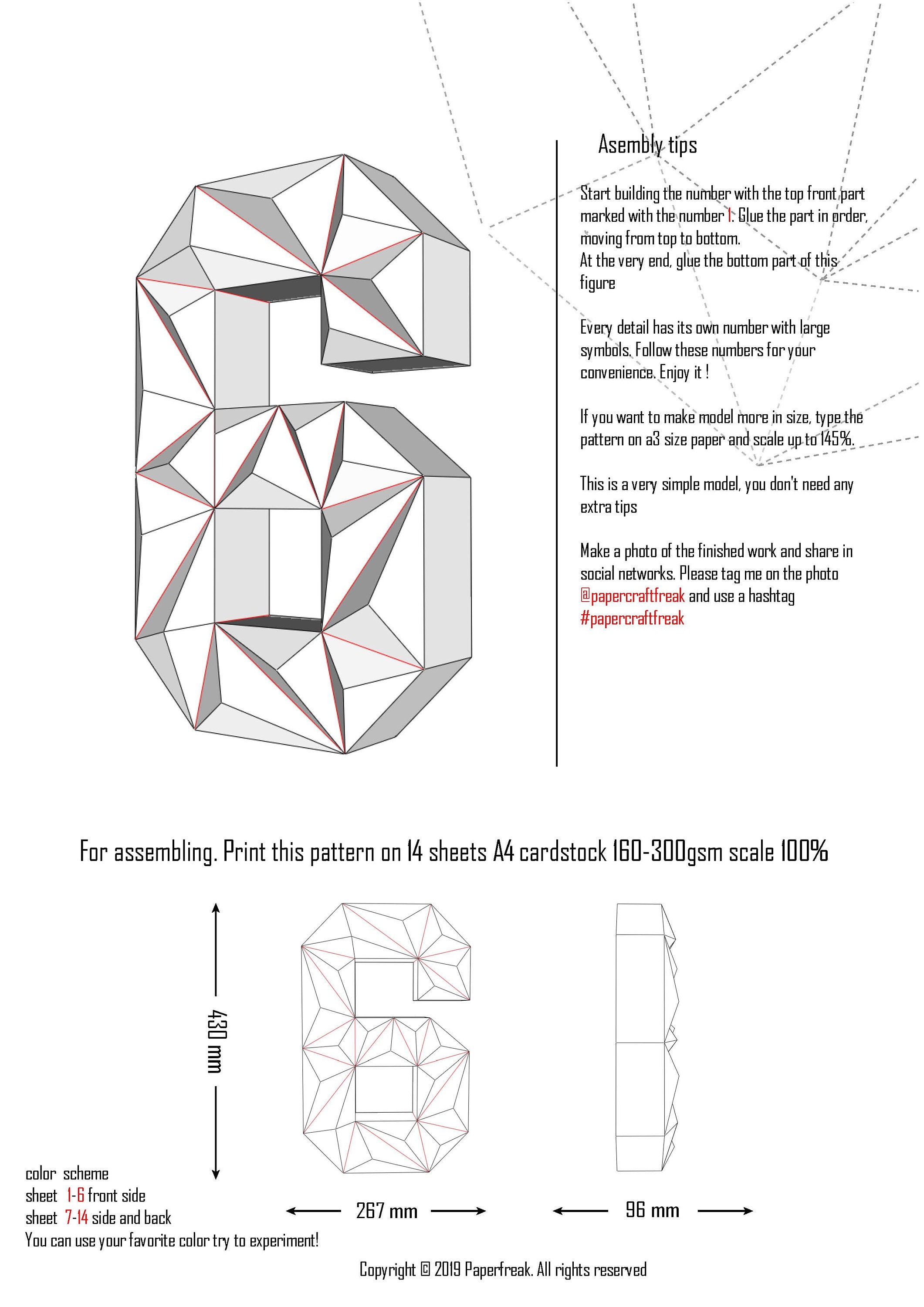 Asembly tips

Start building the number with the top front part marked with the number 1. Glue the part in order, moving from top to bottom.
At the very end, glue the bottom part of this figure

Every detail has its own number with large symbols. Follow these numbers for your convenience. Enjoy it !

If you want to make model more in size, type the pattern on a3 size paper and scale up to 145%.

This is a very simple model, you don't need any extra tips

Make a photo of the finished work and share in social networks. Please tag me on the photo @papercraftfreak and use a hashtag #papercraftfreak

For assembling. Print this pattern on 14 sheets A4 cardstock 160-300gsm scale 100%

430 mm

267 mm

96 mm

color scheme
sheet 1-6 front side
sheet 7-14 side and back
You can use your favorite color try to experiment!

Copyright © 2019 Paperfreak. All rights reserved