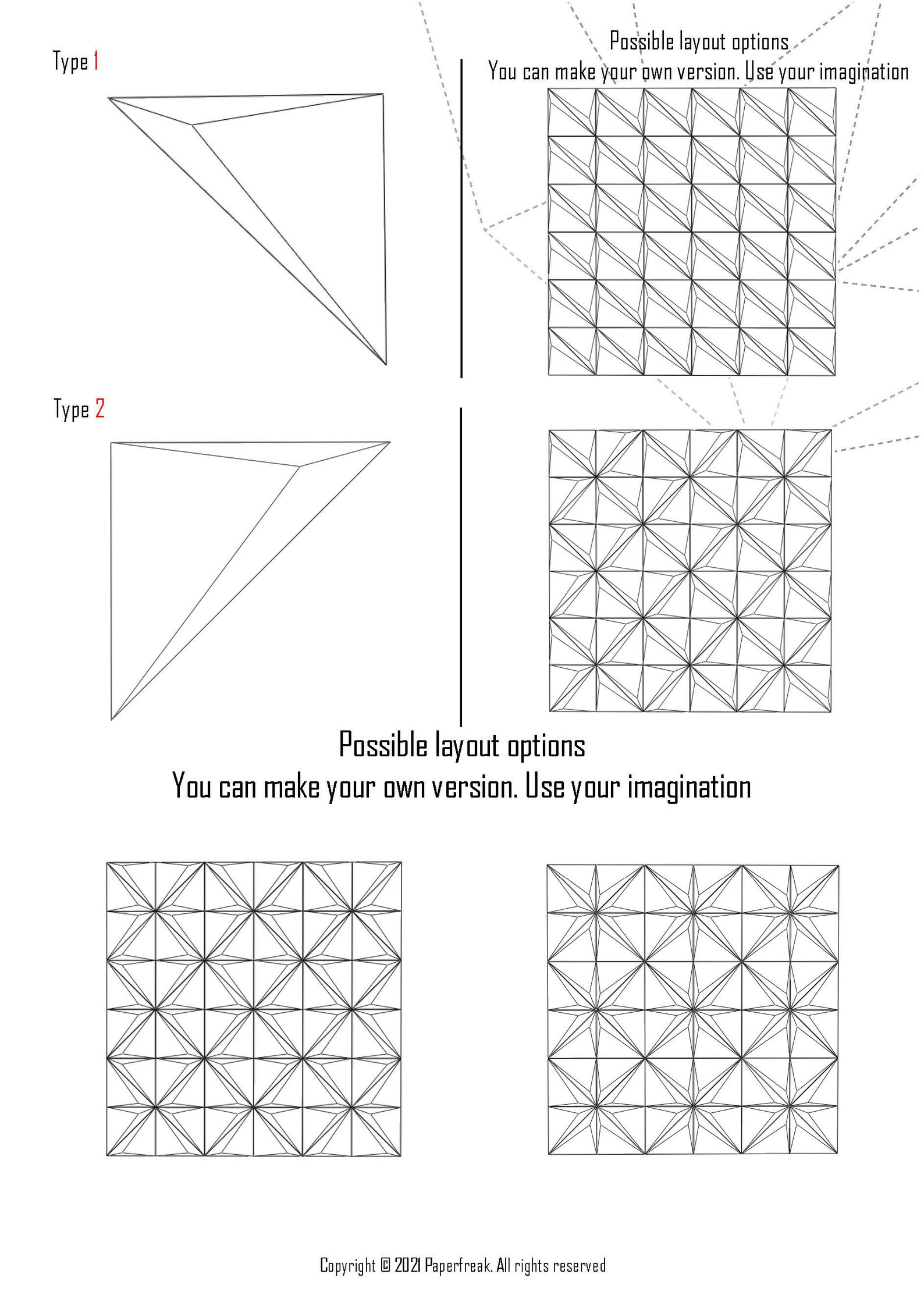 Type 1

Possible layout options
You can make your own version. Use your imagination

Type 2

Possible layout options
You can make your own version. Use your imagination

Copyright © 2021 Paperfreak. All rights reserved