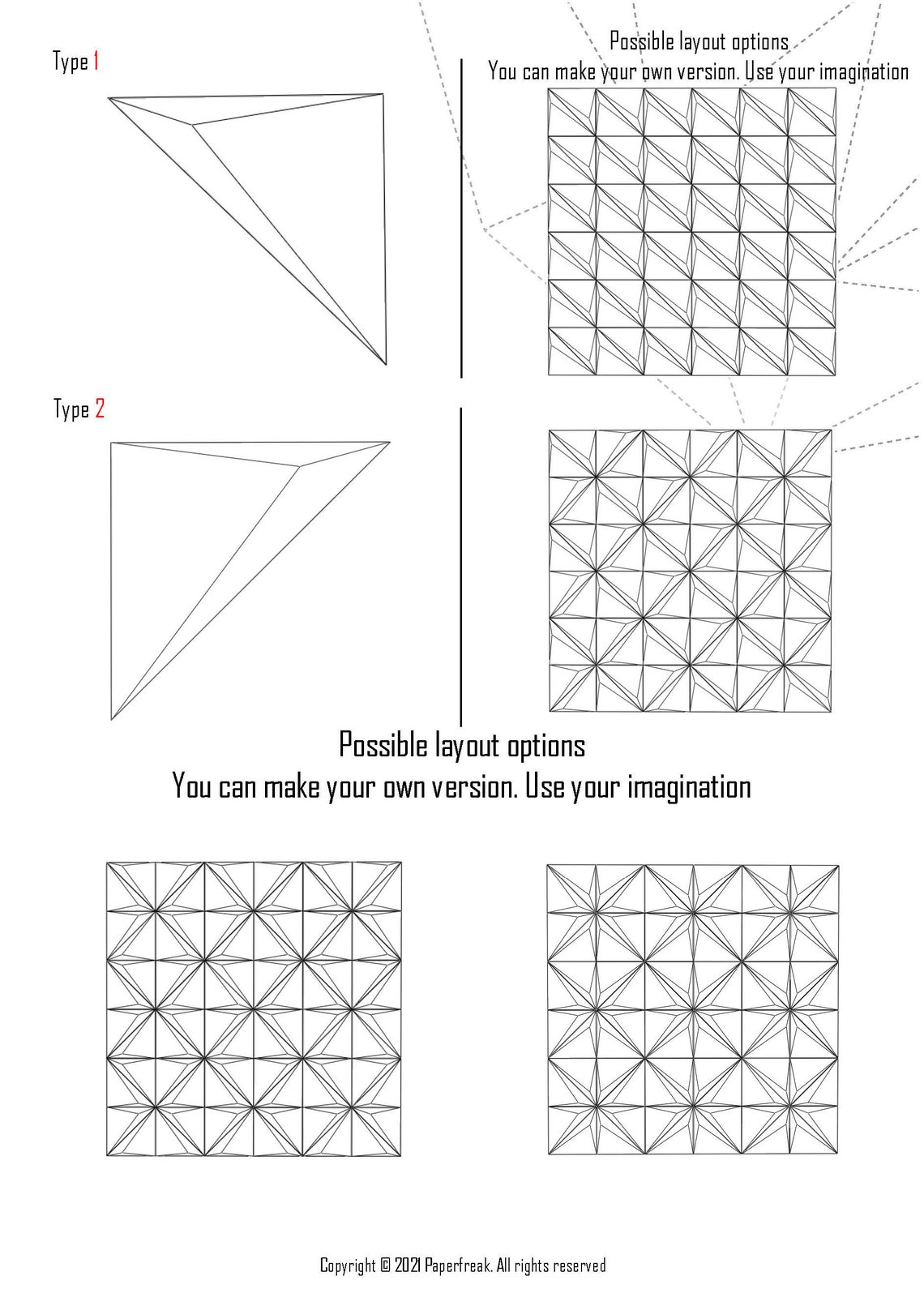 Type 1

Possible layout options
You can make your own version. Use your imagination

Type 2

Possible layout options
You can make your own version. Use your imagination

Copyright © 2021 Paperfreak. All rights reserved