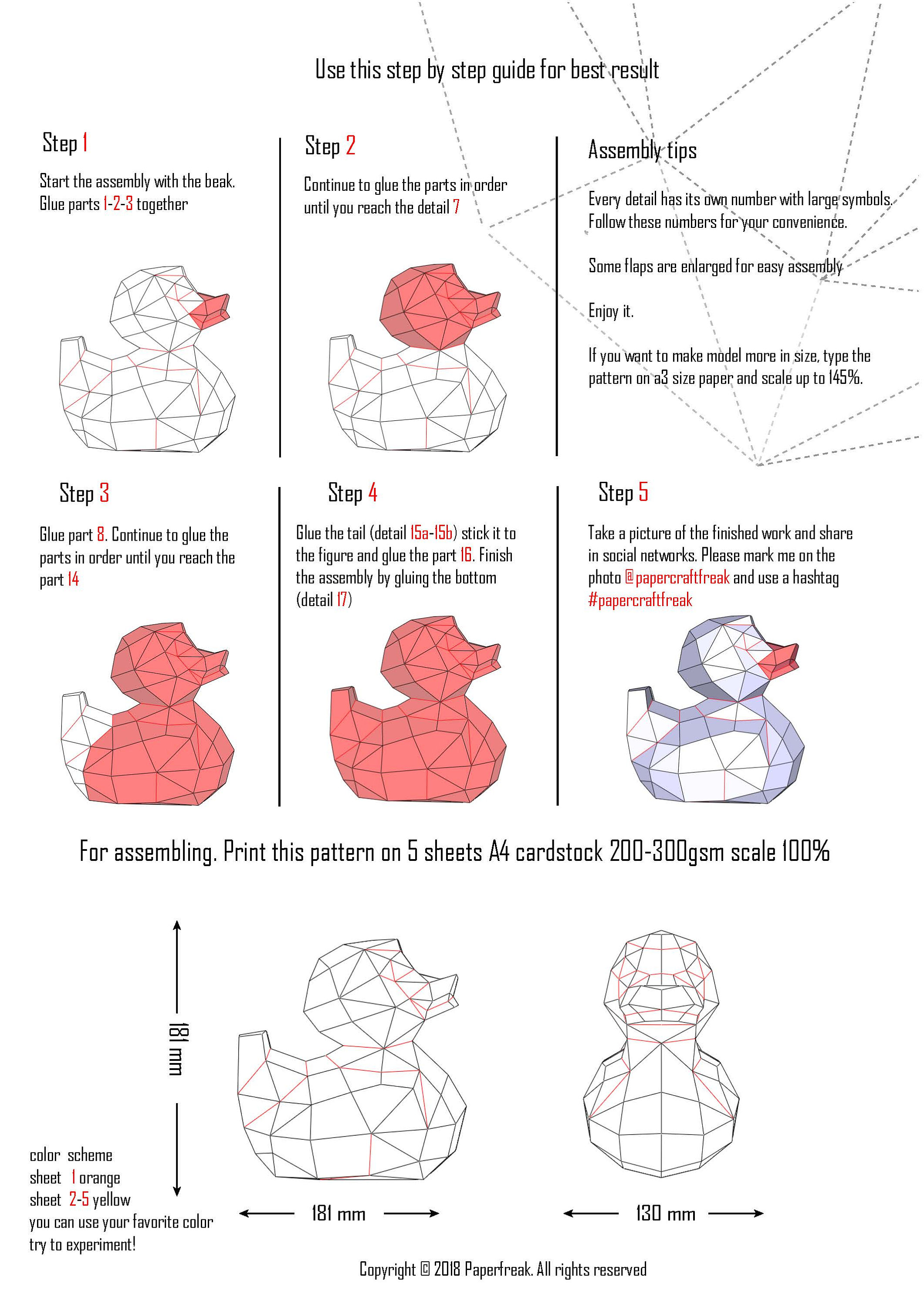 Use this step by step guide for best result

Step 1

Start the assembly with the beak. Glue parts 1-2-3 together

Step 2

Continue to glue the parts in order until you reach the detail 7

Assembly tips

Every detail has its own number with large symbols. Follow these numbers for your convenience.

Some flaps are enlarged for easy assembly

Enjoy it.

If you want to make model more in size, type the pattern on a3 size paper and scale up to 145%.

Step 3

Glue part 8. Continue to glue the parts in order until you reach the part 14

Step 4

Glue the tail (detail 15a-15b) stick it to the figure and glue the part 16. Finish the assembly by gluing the bottom (detail 17)

Step 5

Take a picture of the finished work and share in social networks. Please mark me on the photo @papercraftfreak and use a hashtag #papercraftfreak

For assembling. Print this pattern on 5 sheets A4 cardstock 200-300gsm scale 100%

181 mm

181 mm

130 mm

color scheme
sheet 1 orange
sheet 2-5 yellow
you can use your favorite color
try to experiment!

Copyright © 2018 Paperfreak. All rights reserved