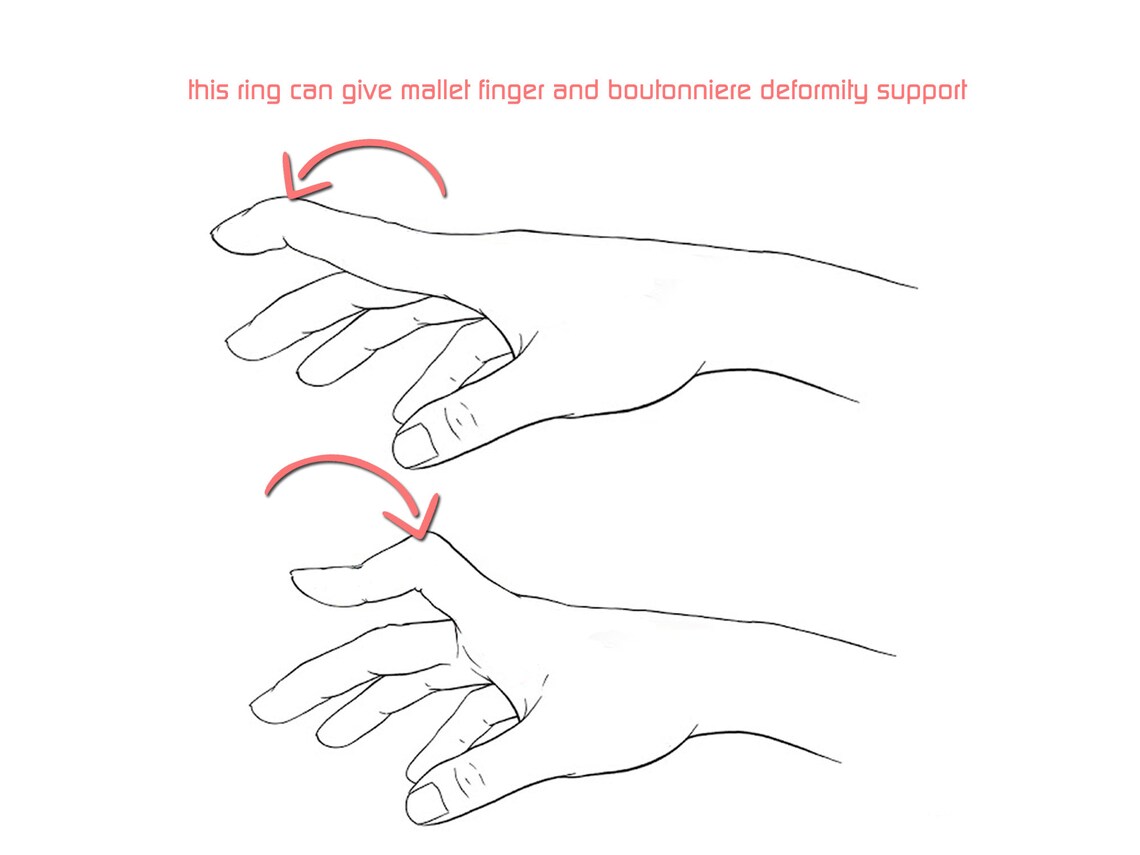 this ring can give mallet finger and boutonniere deformity support