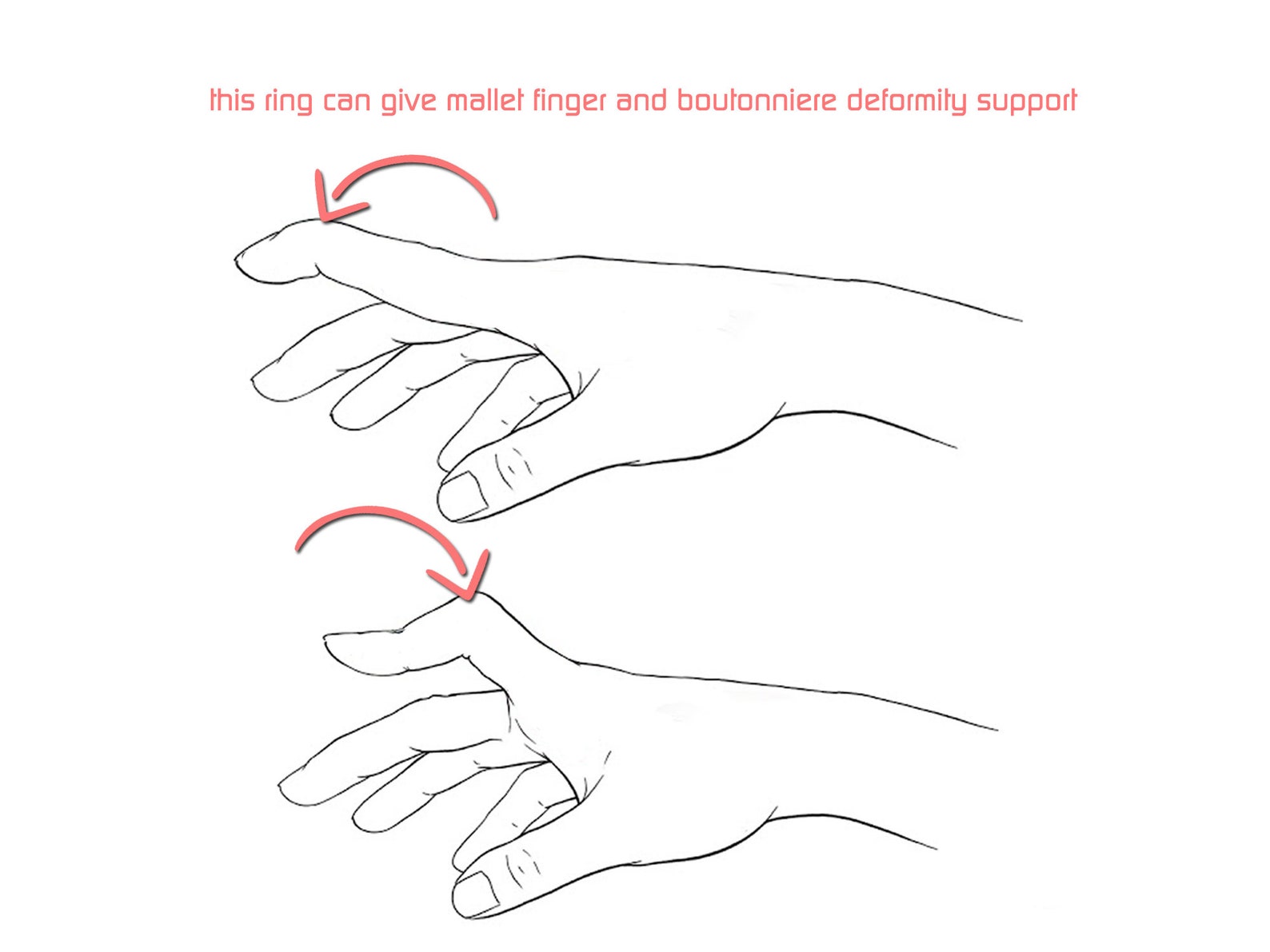 this ring can give mallet finger and boutonniere deformity support