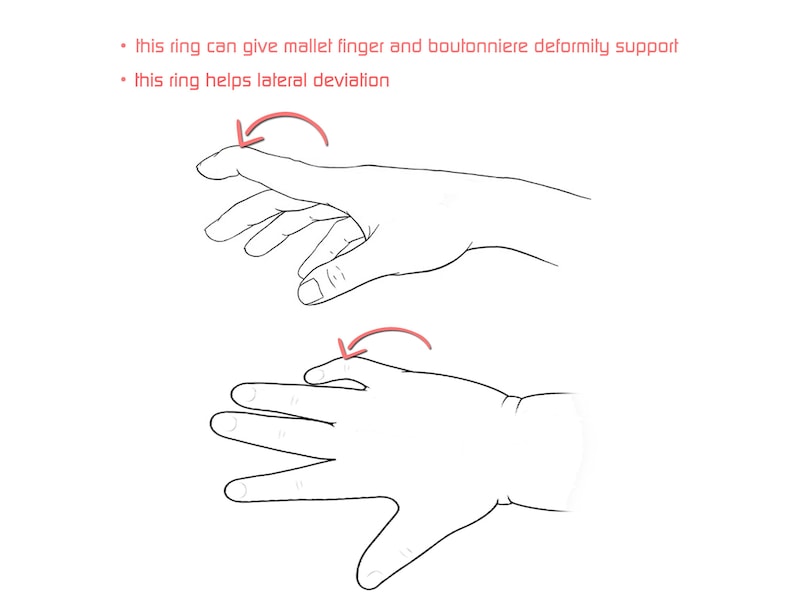 • this ring can give mallet finger and boutonniere deformity support
• this ring helps lateral deviation