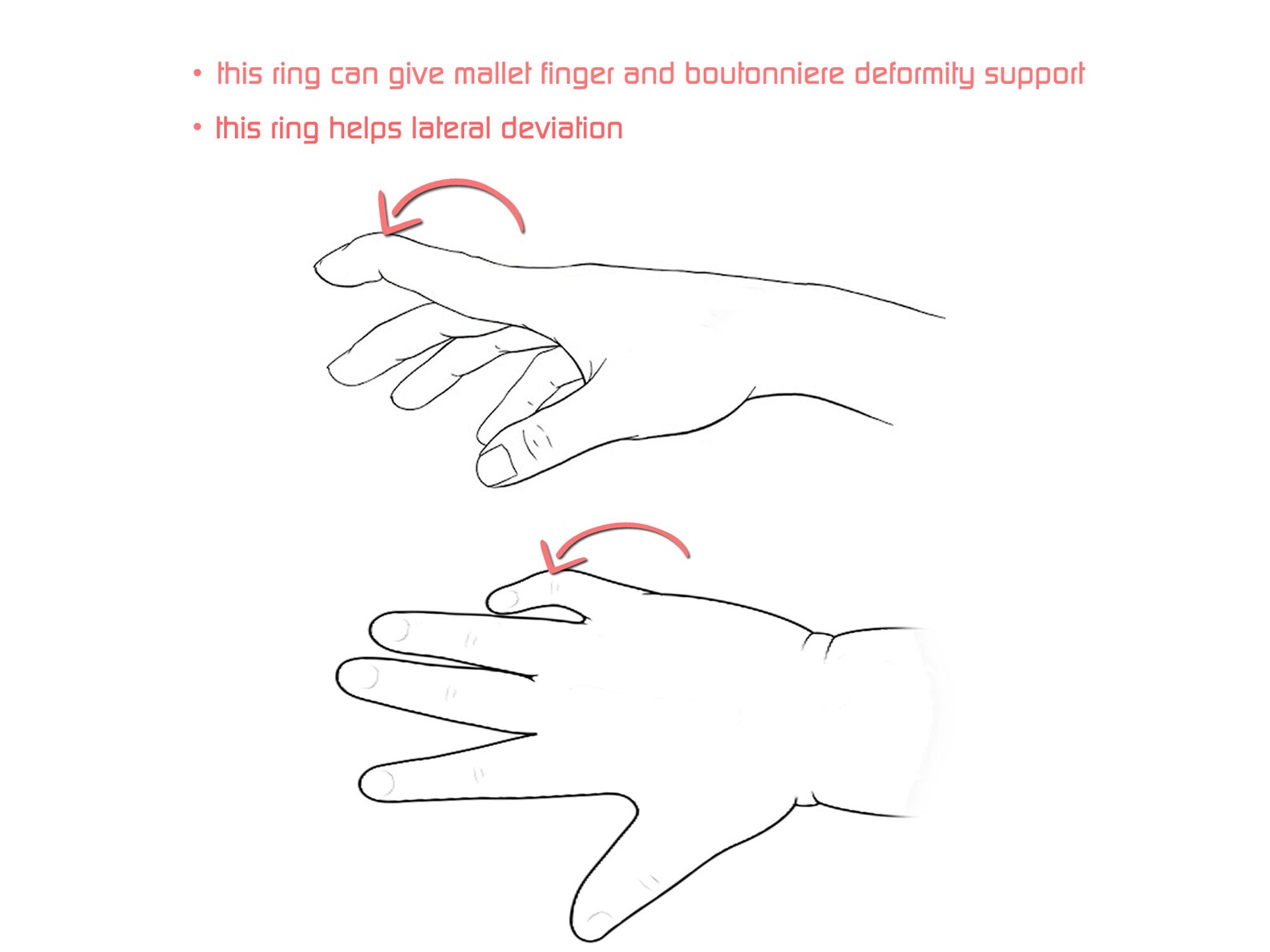 • this ring can give mallet finger and boutonniere deformity support
• this ring helps lateral deviation