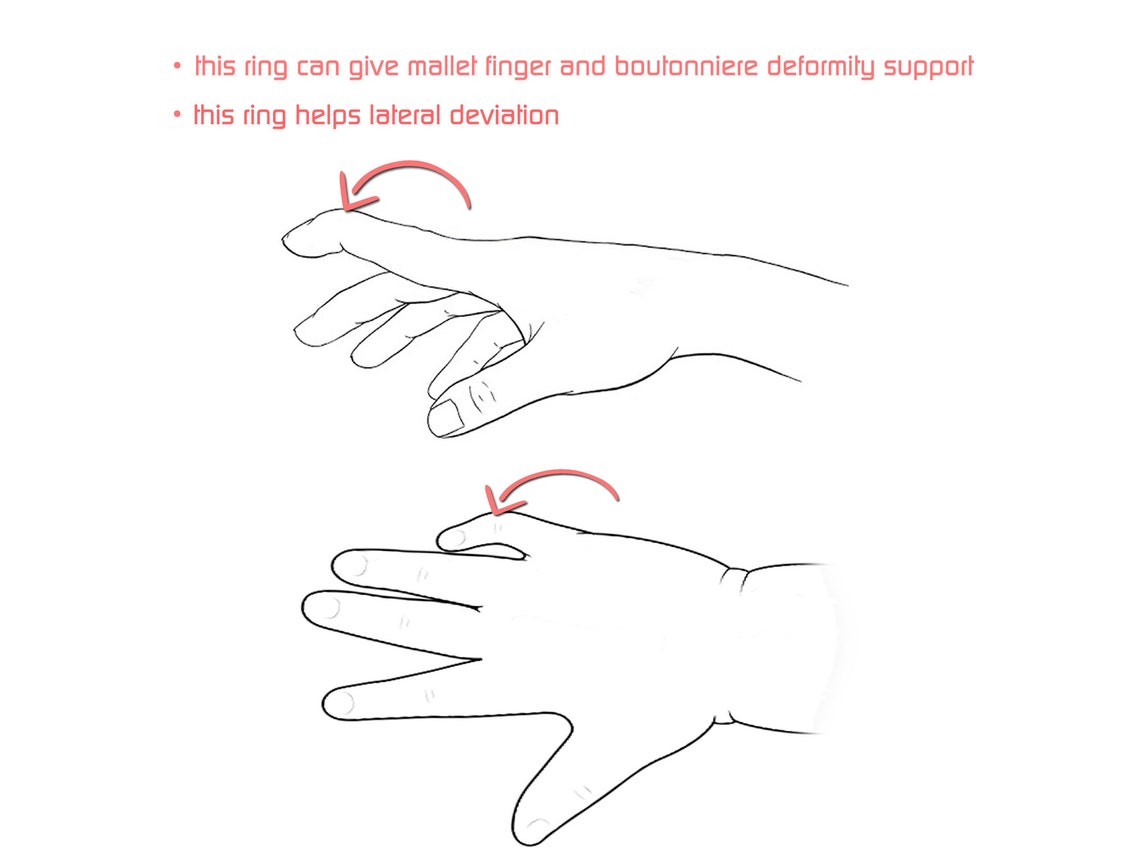 • this ring can give mallet finger and boutonniere deformity support
• this ring helps lateral deviation