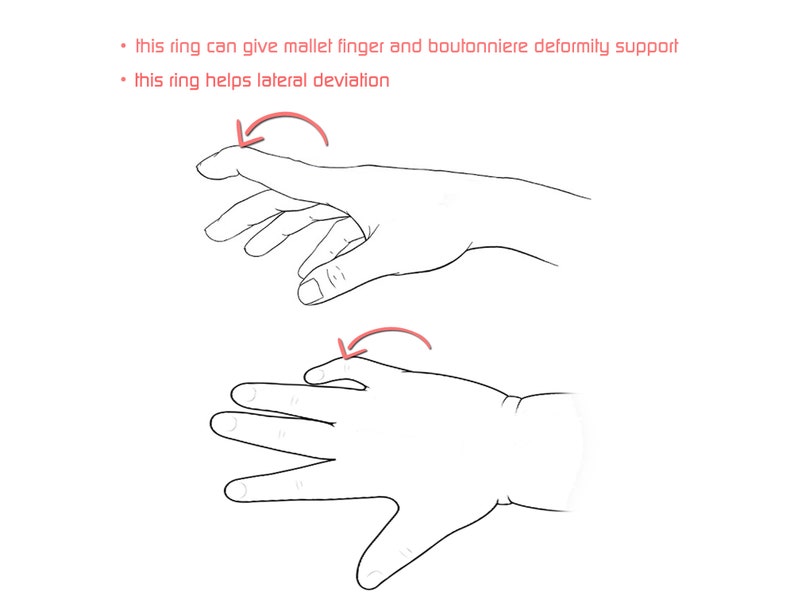 • this ring can give mallet finger and boutonniere deformity support
• this ring helps lateral deviation