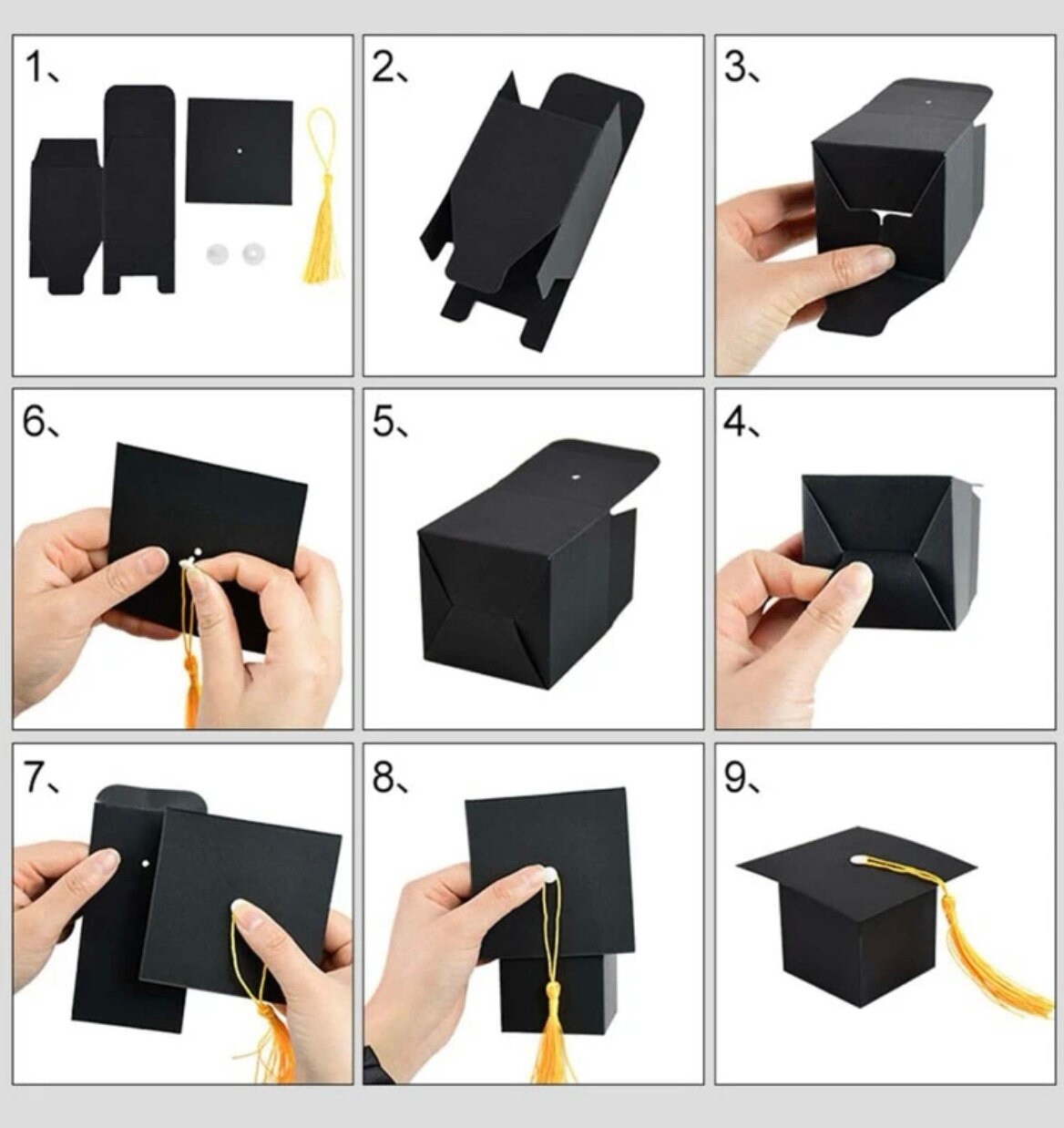 1、

2、

3、

6、

5、

4、

7、

8、

9、