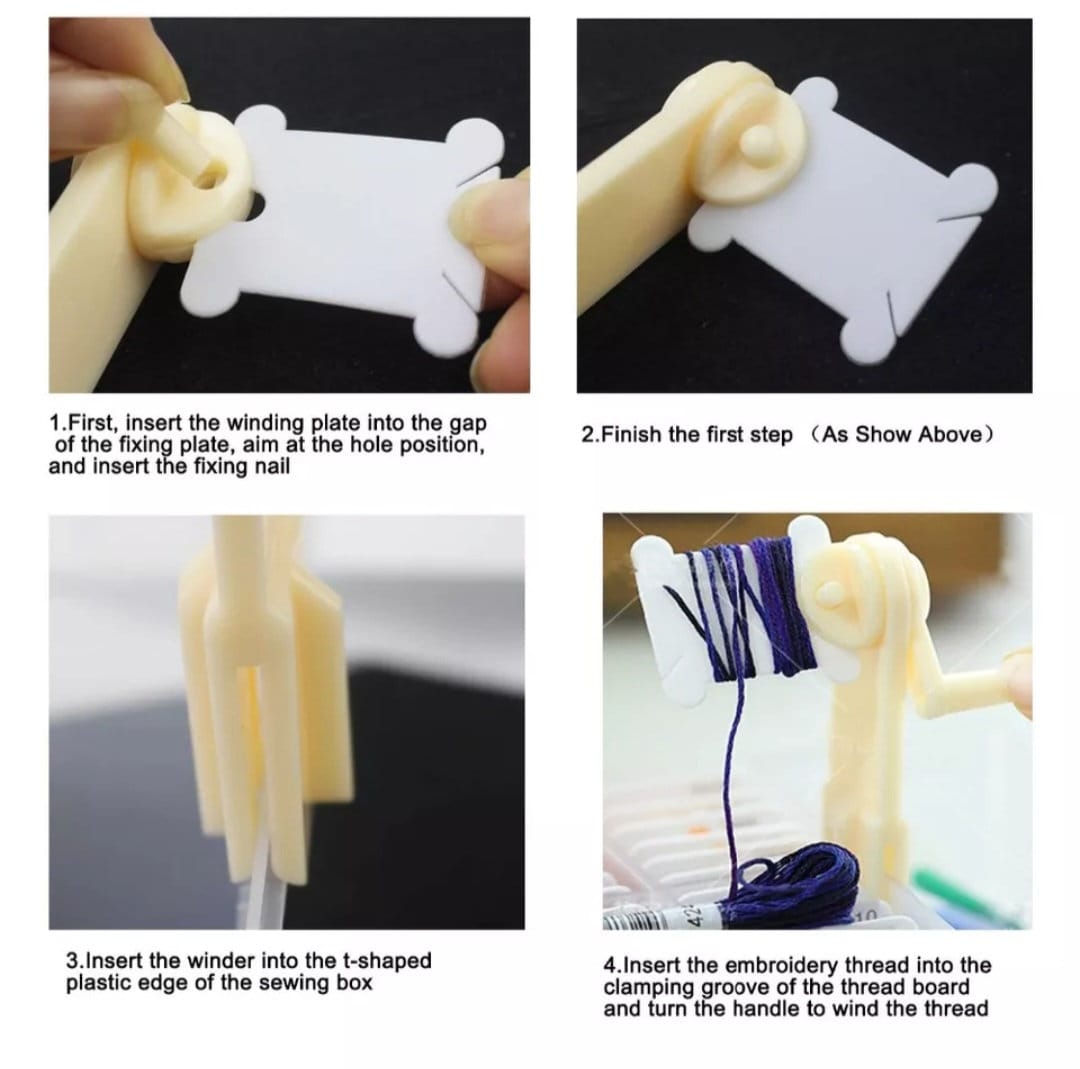 1.First, insert the winding plate into the gap of the fixing plate, aim at the hole position, and insert the fixing nail

2.Finish the first step （As Show Above）

3.Insert the winder into the t-shaped plastic edge of the sewing box

4.Insert the embroidery thread into the clamping groove of the thread board and turn the handle to wind the thread