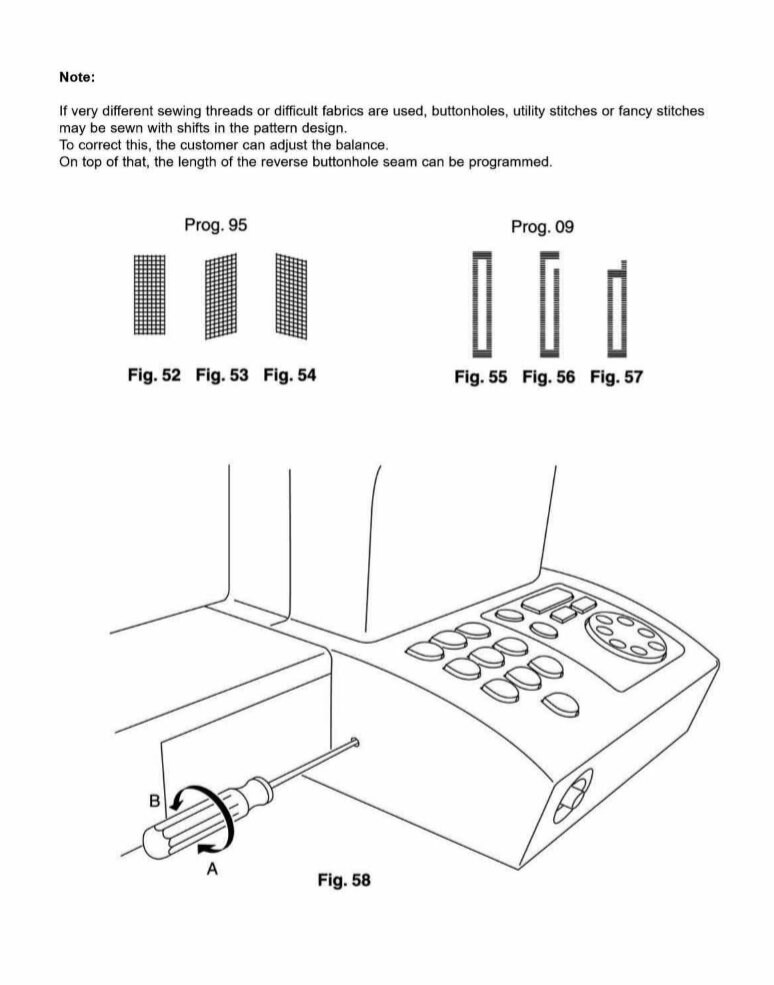 Note:

If very different sewing threads or difficult fabrics are used, buttonholes, utility stitches or fancy stitches may be sewn with shifts in the pattern design.
To correct this, the customer can adjust the balance.
On top of that, the length of the reverse buttonhole seam can be programmed.

Prog. 95

Fig. 52 Fig. 53 Fig. 54

Prog. 09

Fig. 55 Fig. 56 Fig. 57

B

A

Fig. 58