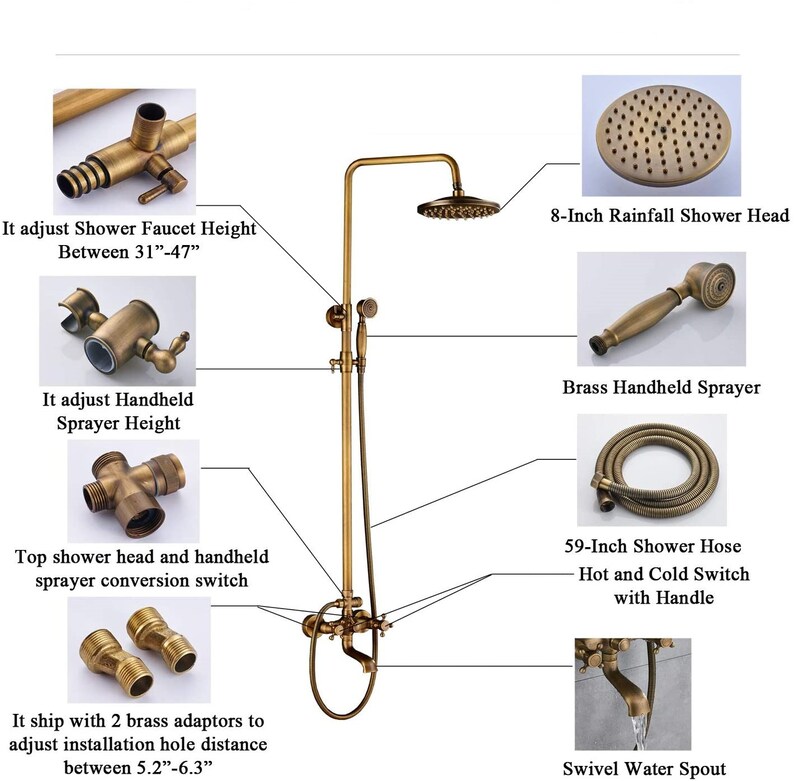 It adjust Shower Faucet Height Between 31”-47”

It adjust Handheld Sprayer Height

Top shower head and handheld sprayer conversion switch

It ship with 2 brass adaptors to adjust installation hole distance between 5.2”-6.3”

8-Inch Rainfall Shower Head

Brass Handheld Sprayer

59-Inch Shower Hose

Hot and Cold Switch with Handle

Swivel Water Spout