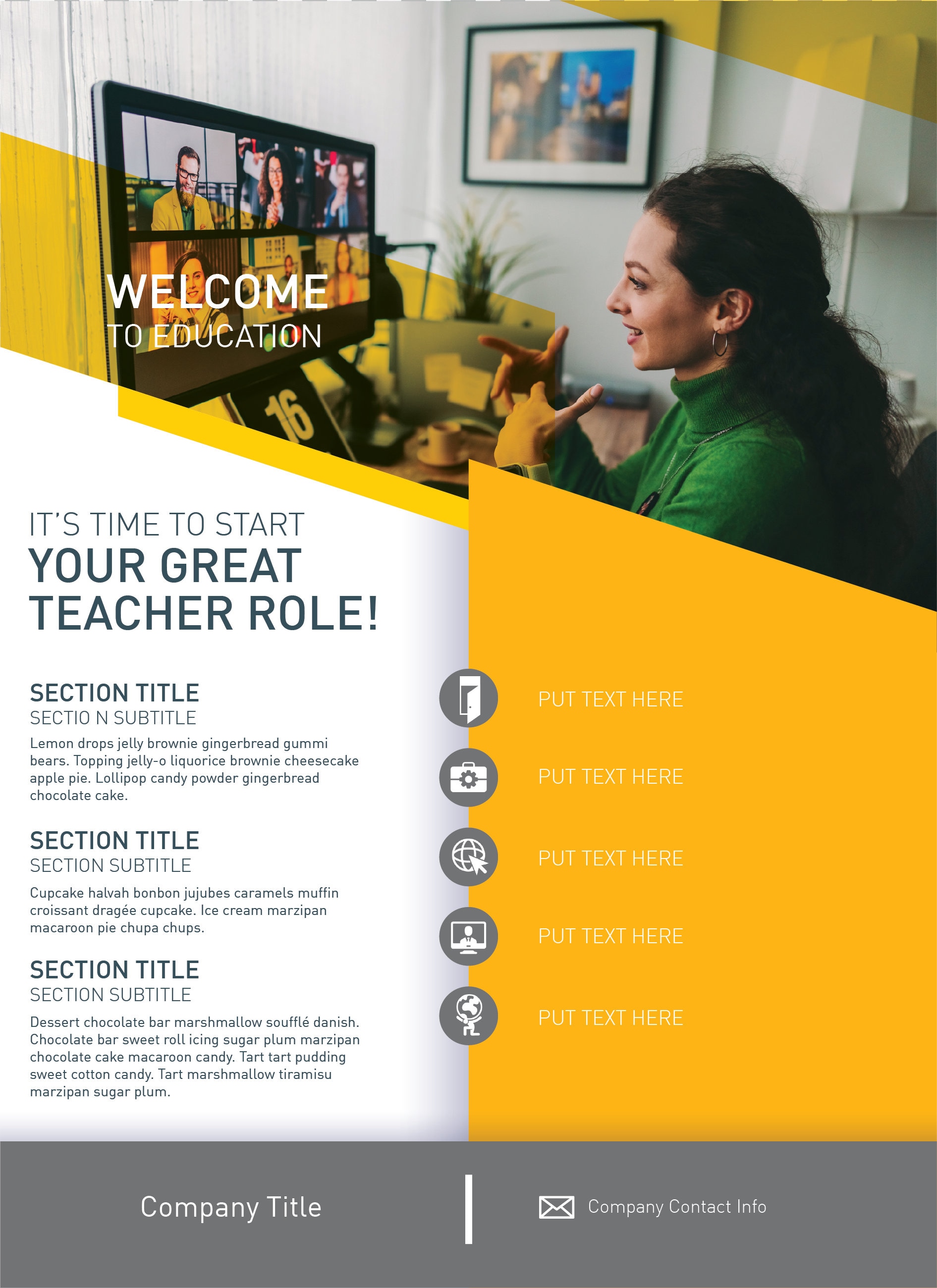 WELCOME
TO EDUCATION

16

IT'S TIME TO START
YOUR GREAT
TEACHER ROLE!

SECTION TITLE
SECTIO N SUBTITLE
Lemon drops jelly brownie gingerbread gummi bears. Topping jelly-o liquorice brownie cheesecake apple pie. Lollipop candy powder gingerbread chocolate cake.

SECTION TITLE
SECTION SUBTITLE
Cupcake halvah bonbon jujubes caramels muffin croissant dragée cupcake. Ice cream marzipan macaroon pie chupa chups.

SECTION TITLE
SECTION SUBTITLE
Dessert chocolate bar marshmallow soufflé danish. Chocolate bar sweet roll icing sugar plum marzipan chocolate cake macaroon candy. Tart tart pudding sweet cotton candy. Tart marshmallow tiramisu marzipan sugar plum.

PUT TEXT HERE

PUT TEXT HERE

PUT TEXT HERE

PUT TEXT HERE

PUT TEXT HERE

Company Title

Company Contact Info