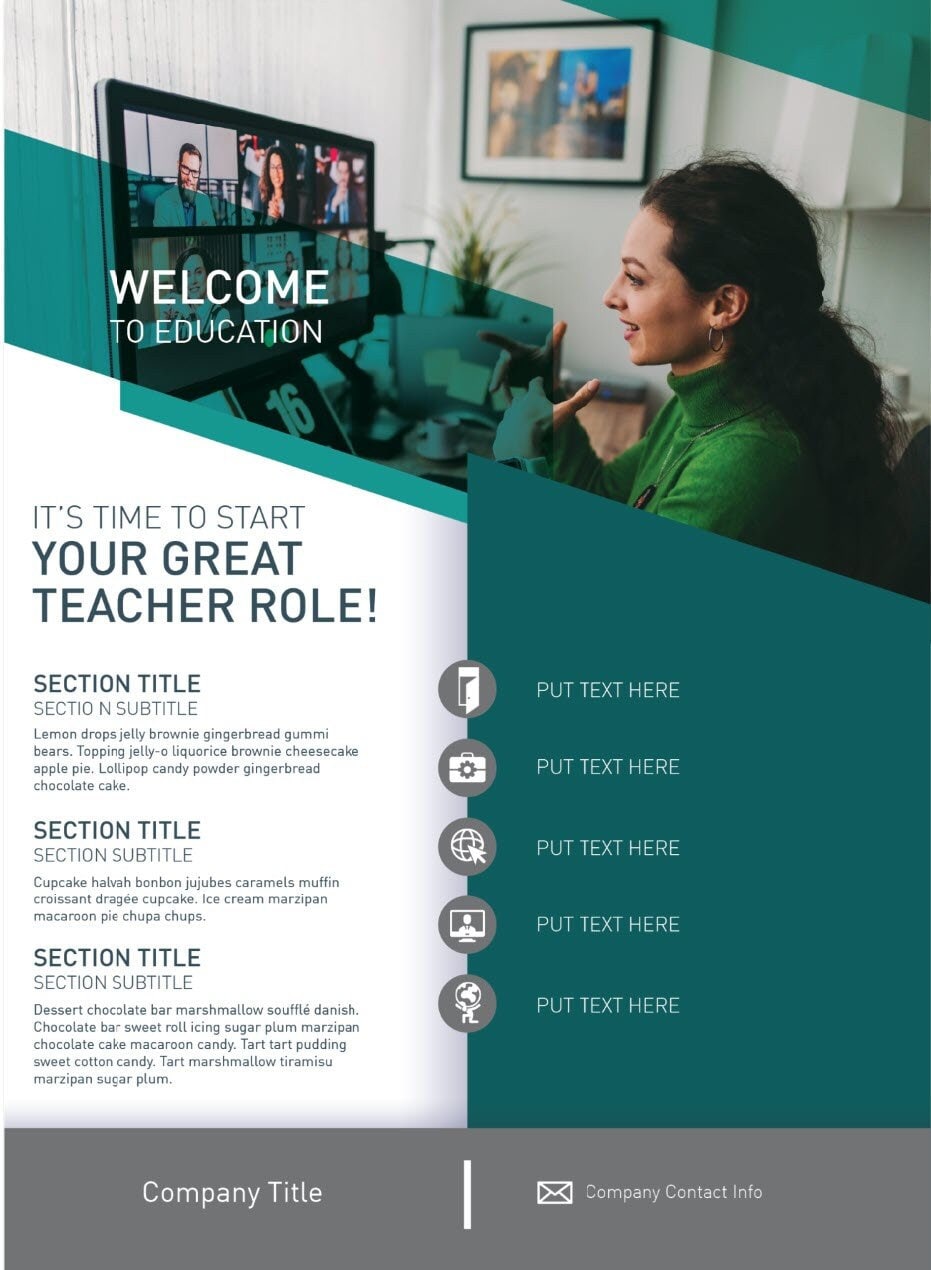 WELCOME
TO EDUCATION

16

IT'S TIME TO START
YOUR GREAT TEACHER ROLE!

SECTION TITLE
SECTIO N SUBTITLE
Lemon drops jelly brownie gingerbread gummi bears. Topping jelly-o liquorice brownie cheesecake apple pie. Lollipop candy powder gingerbread chocolate cake.

SECTION TITLE
SECTION SUBTITLE
Cupcake halvah bonbon jujubes caramels muffin croissant dragée cupcake. Ice cream marzipan macaroon pie chupa chups.

SECTION TITLE
SECTION SUBTITLE
Dessert chocolate bar marshmallow soufflé danish. Chocolate bar sweet roll icing sugar plum marzipan chocolate cake macaroon candy. Tart tart pudding sweet cotton candy. Tart marshmallow tiramisu marzipan sugar plum.

PUT TEXT HERE

PUT TEXT HERE

PUT TEXT HERE

PUT TEXT HERE

PUT TEXT HERE

Company Title

Company Contact Info