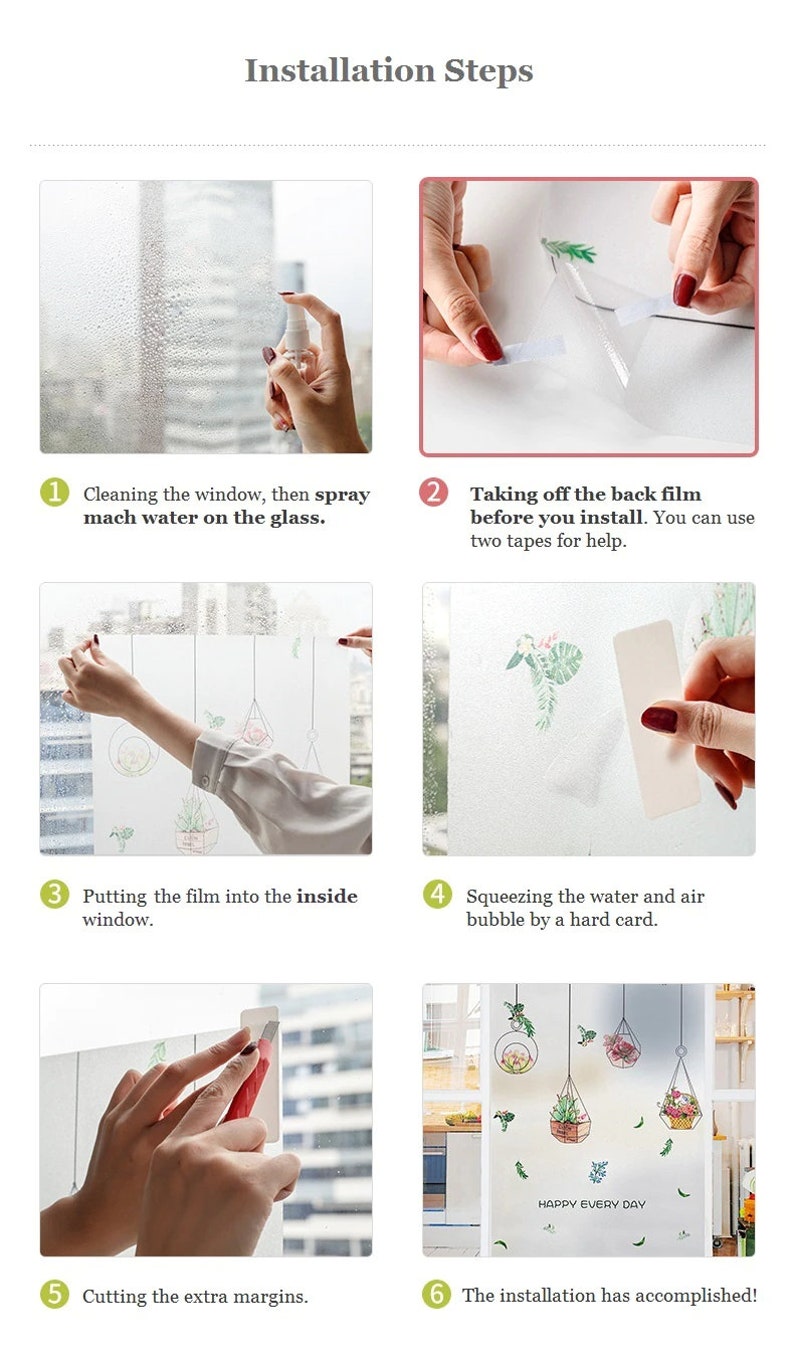 Installation Steps

1 Cleaning the window, then spray mach water on the glass.

2 Taking off the back film before you install. You can use two tapes for help.

3 Putting the film into the inside window.

4 Squeezing the water and air bubble by a hard card.

5 Cutting the extra margins.

HAPPY EVERY DAY

6 The installation has accomplished!