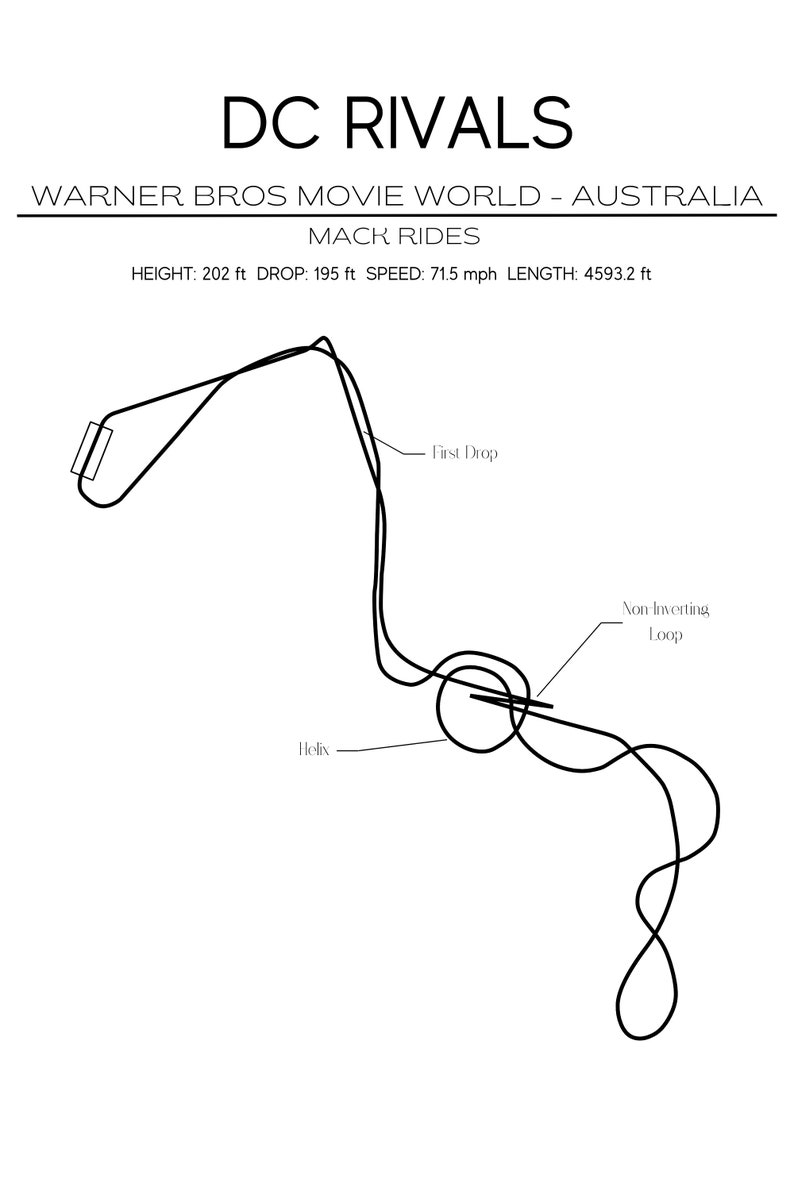 DC RIVALS

WARNER BROS MOVIE WORLD - AUSTRALIA

MACK RIDES

HEIGHT: 202 ft DROP: 195 ft SPEED: 71.5 mph LENGTH: 4593.2 ft

First Drop

Non-Inverting Loop

Helix