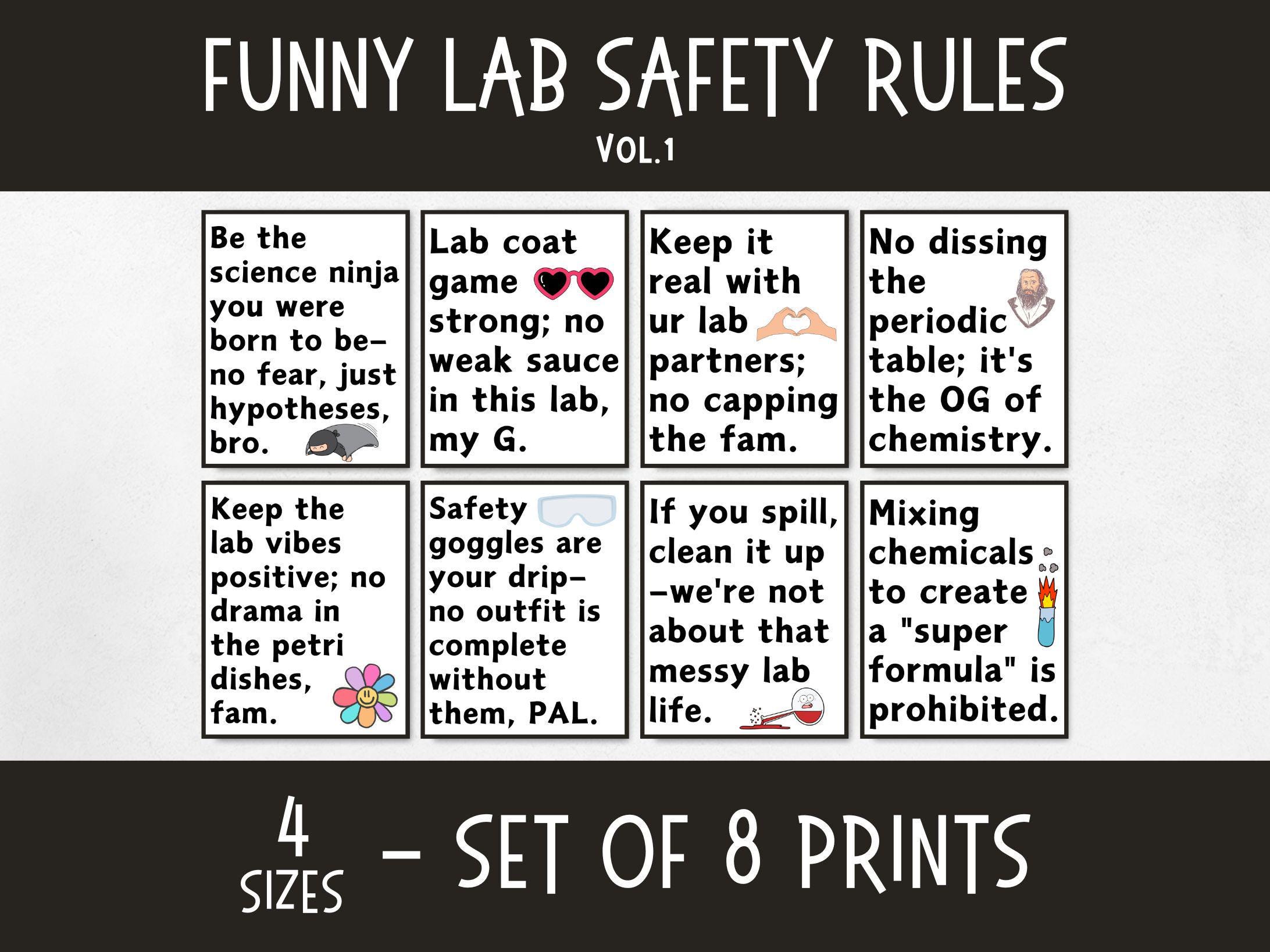 FUNNY LAB SAFETY RULES
VOL.1

Be the science ninja you were born to be– no fear, just hypotheses, bro.

Lab coat game strong; no weak sauce in this lab, my G.

Keep it real with ur lab partners; no capping the fam.

No dissing the periodic table; it's the OG of chemistry.

Keep the lab vibes positive; no drama in the petri dishes, fam.

Safety goggles are your drip– no outfit is complete without them, PAL.

If you spill, clean it up –we're not about that messy lab life.

Mixing chemicals to create a "super formula" is prohibited.

4 SIZES – SET OF 8 PRINTS