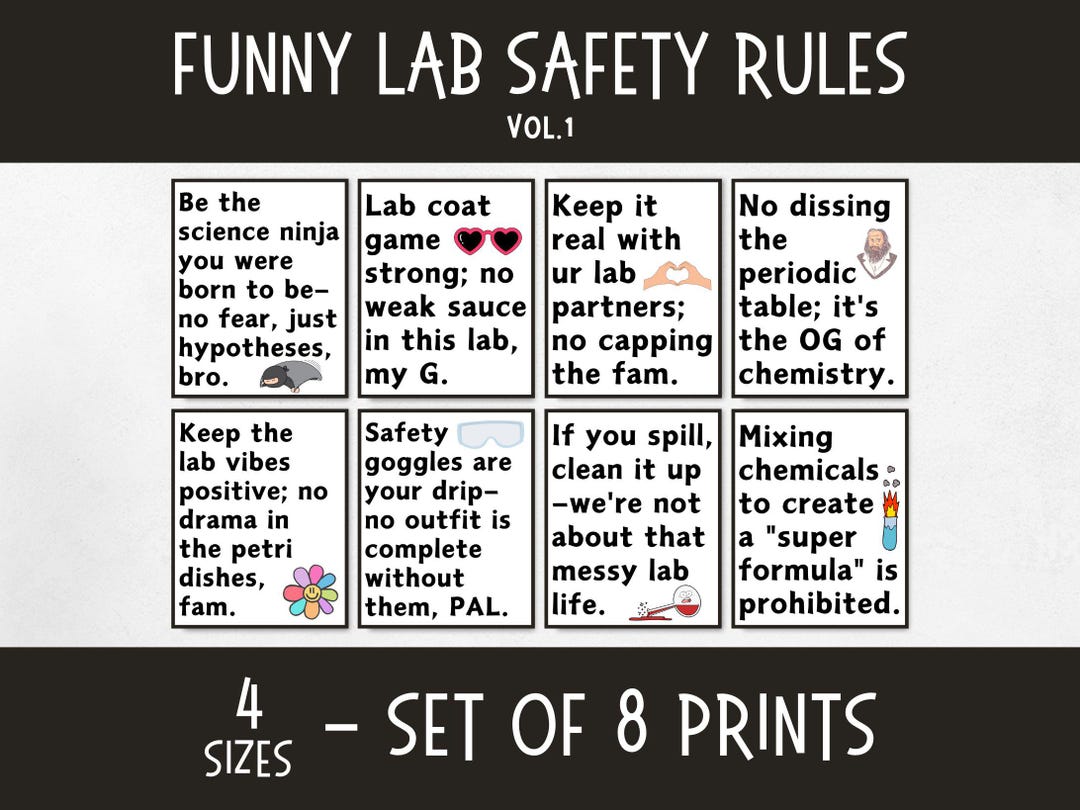 FUNNY LAB SAFETY RULES
VOL.1

Be the science ninja you were born to be– no fear, just hypotheses, bro.

Lab coat game strong; no weak sauce in this lab, my G.

Keep it real with ur lab partners; no capping the fam.

No dissing the periodic table; it's the OG of chemistry.

Keep the lab vibes positive; no drama in the petri dishes, fam.

Safety goggles are your drip– no outfit is complete without them, PAL.

If you spill, clean it up –we're not about that messy lab life.

Mixing chemicals to create a "super formula" is prohibited.

4 SIZES – SET OF 8 PRINTS