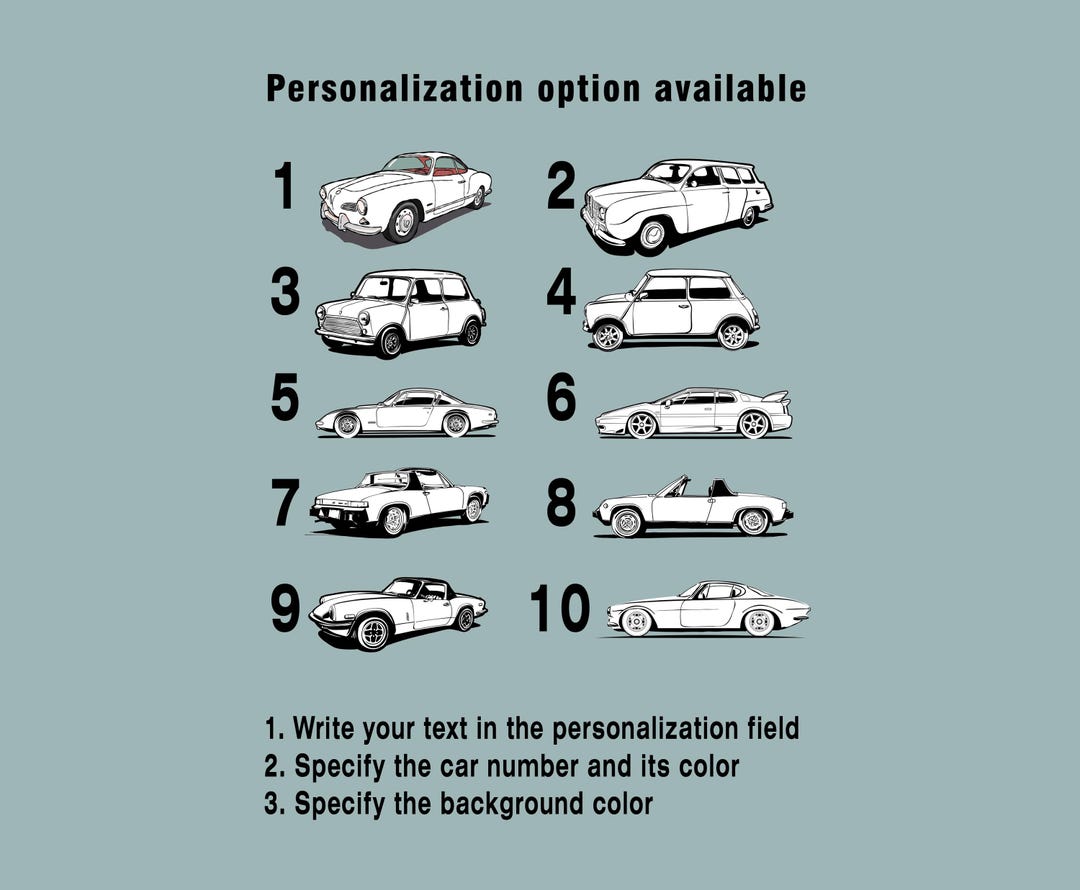 Personalization option available

1

2

3

4

5

6

7

8

9

10

1. Write your text in the personalization field
2. Specify the car number and its color
3. Specify the background color