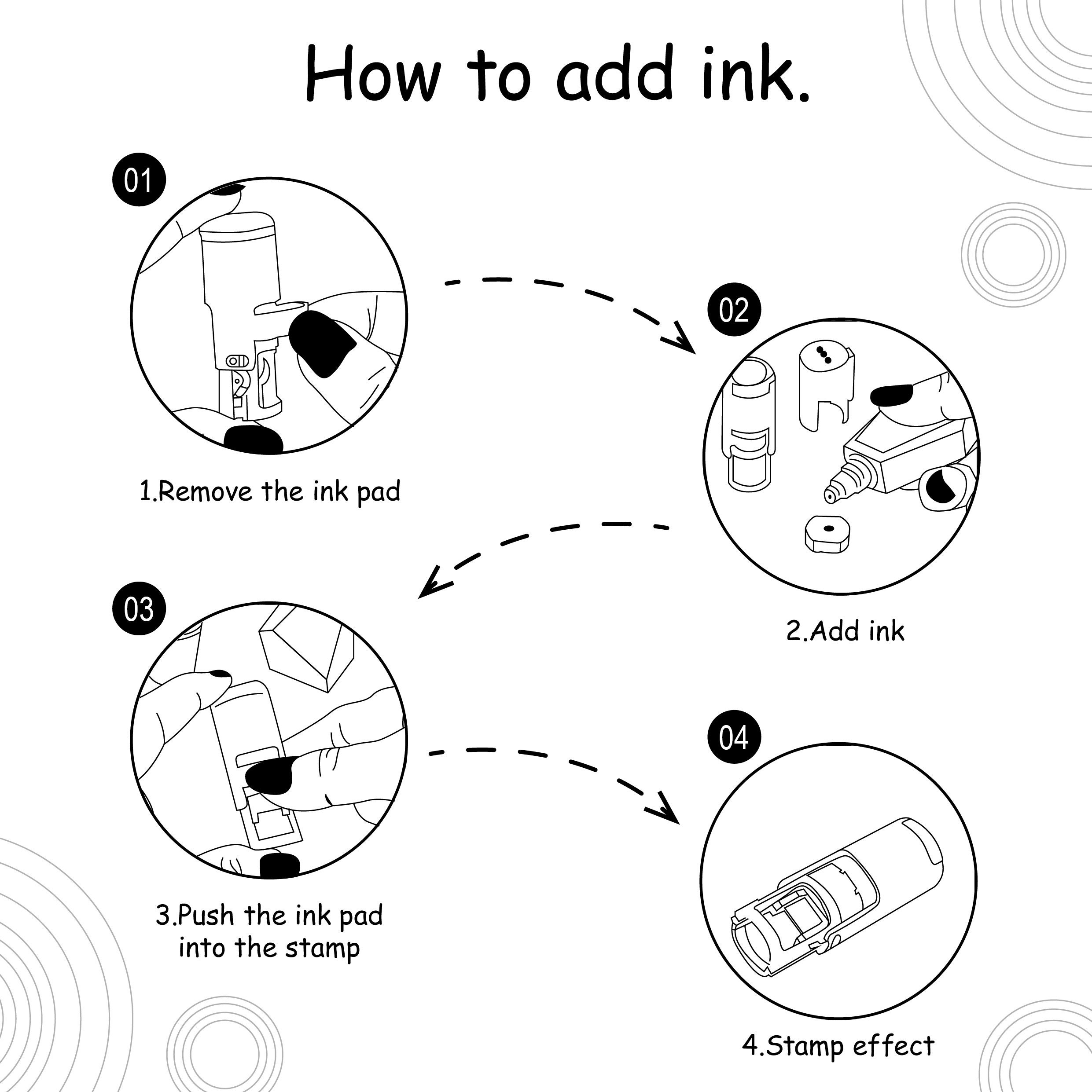 How to add ink.

01

1.Remove the ink pad

02

2.Add ink

03

3.Push the ink pad into the stamp

04

4.Stamp effect