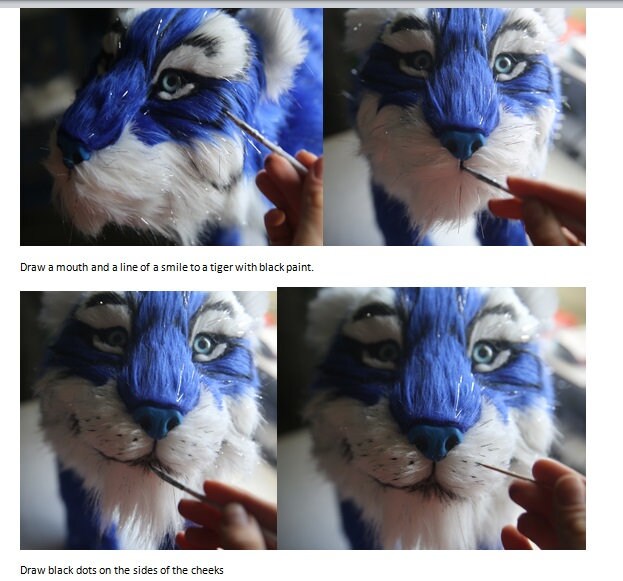 Draw a mouth and a line of a smile to a tiger with black paint.

Draw black dots on the sides of the cheeks