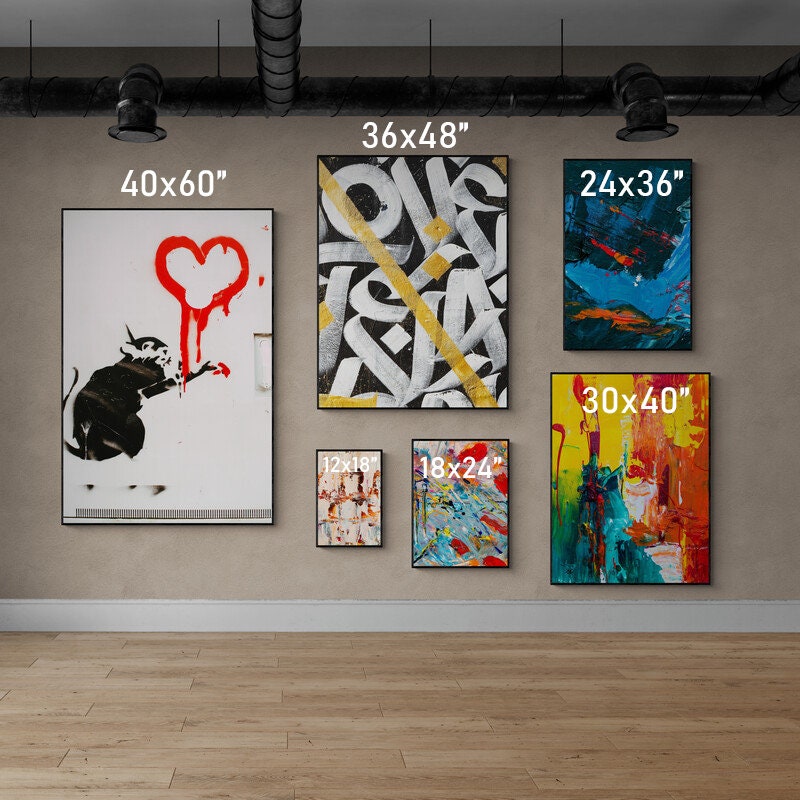 36x48"

40x60"

24x36"

30x40"

12x18"

18x24"