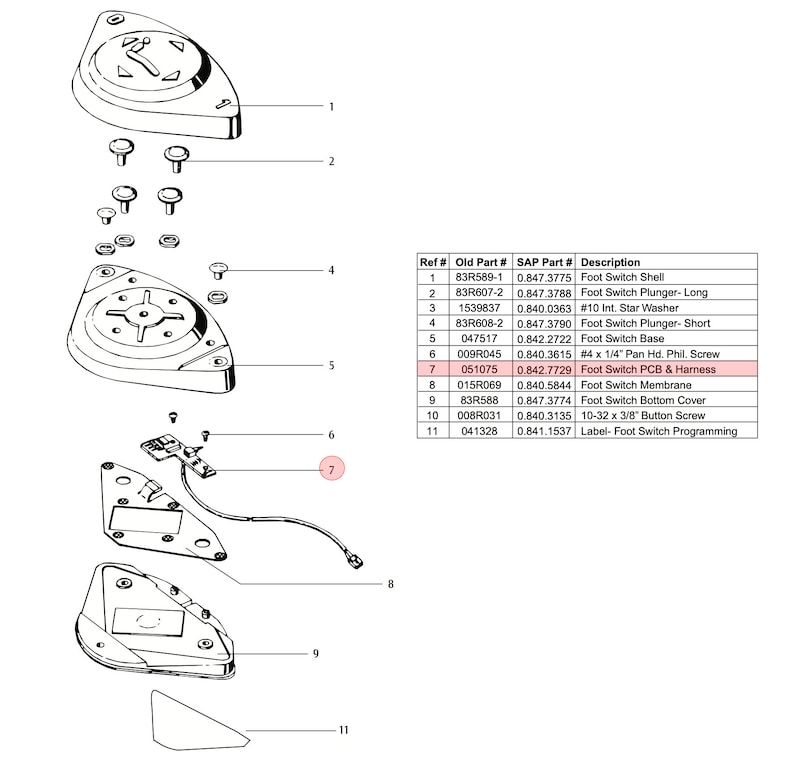 1

2

4

5

6

7

8

9

11

| Ref # | Old Part # | SAP Part # | Description |
|---|---|---|---|
| 1 | 83R589-1 | 0.847.3775 | Foot Switch Shell |
| 2 | 83R607-2 | 0.847.3788 | Foot Switch Plunger- Long |
| 3 | 1539837 | 0.840.0363 | #10 Int. Star Washer |
| 4 | 83R608-2 | 0.847.3790 | Foot Switch Plunger- Short |
| 5 | 047517 | 0.842.2722 | Foot Switch Base |
| 6 | 009R045 | 0.840.3615 | #4 x 1/4" Pan Hd. Phil. Screw |
| 7 | 051075 | 0.842.7729 | Foot Switch PCB & Harness |
| 8 | 015R069 | 0.840.5844 | Foot Switch Membrane |
| 9 | 83R588 | 0.847.3774 | Foot Switch Bottom Cover |
| 10 | 008R031 | 0.840.3135 | 10-32 x 3/8" Button Screw |
| 11 | 041328 | 0.841.1537 | Label- Foot Switch Programming |