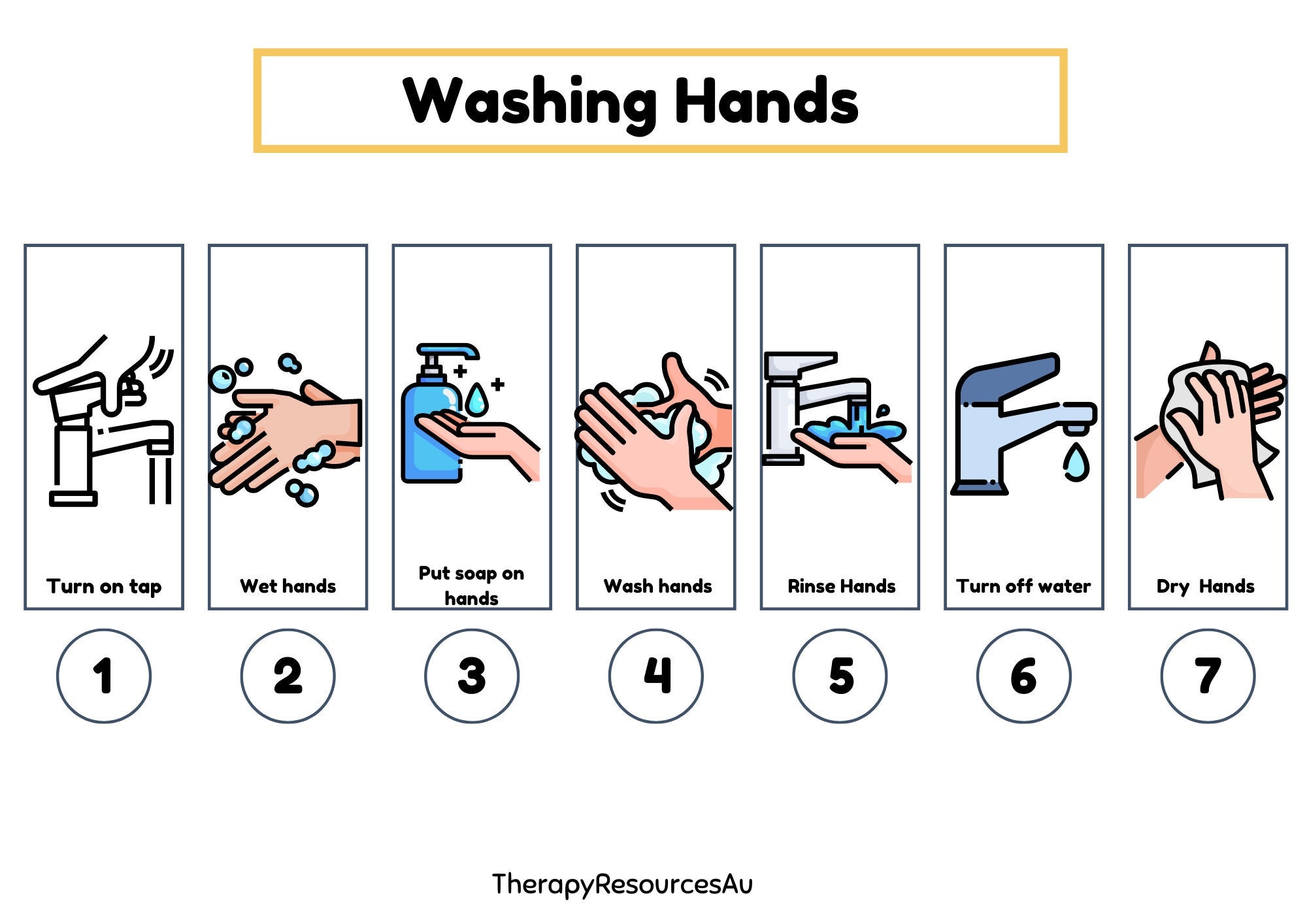 Washing Hands

Turn on tap

Wet hands

Put soap on hands

Wash hands

Rinse Hands

Turn off water

Dry Hands

1

2

3

4

5

6

7

TherapyResourcesAu