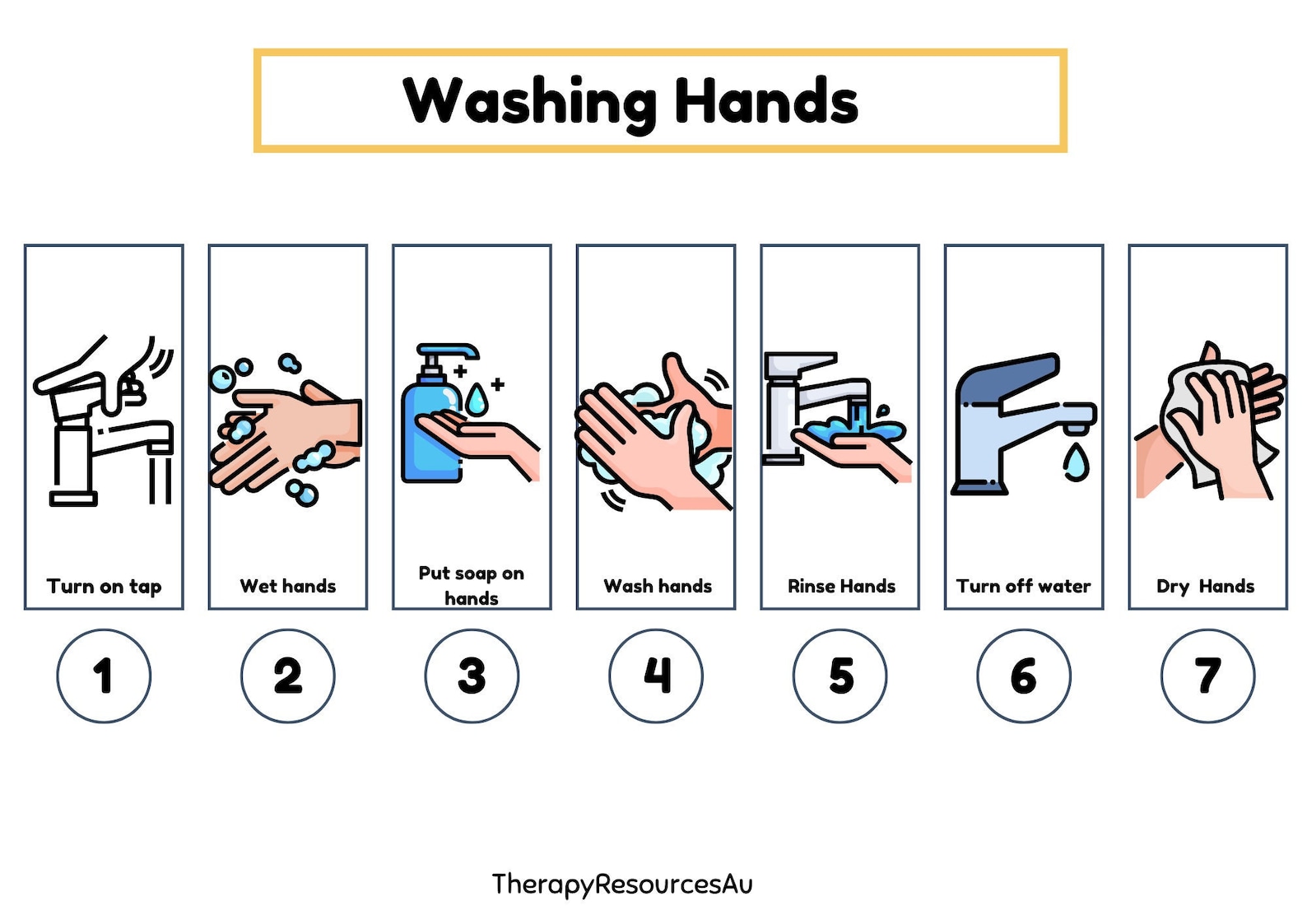 Washing Hands

Turn on tap

Wet hands

Put soap on hands

Wash hands

Rinse Hands

Turn off water

Dry Hands

1

2

3

4

5

6

7

TherapyResourcesAu