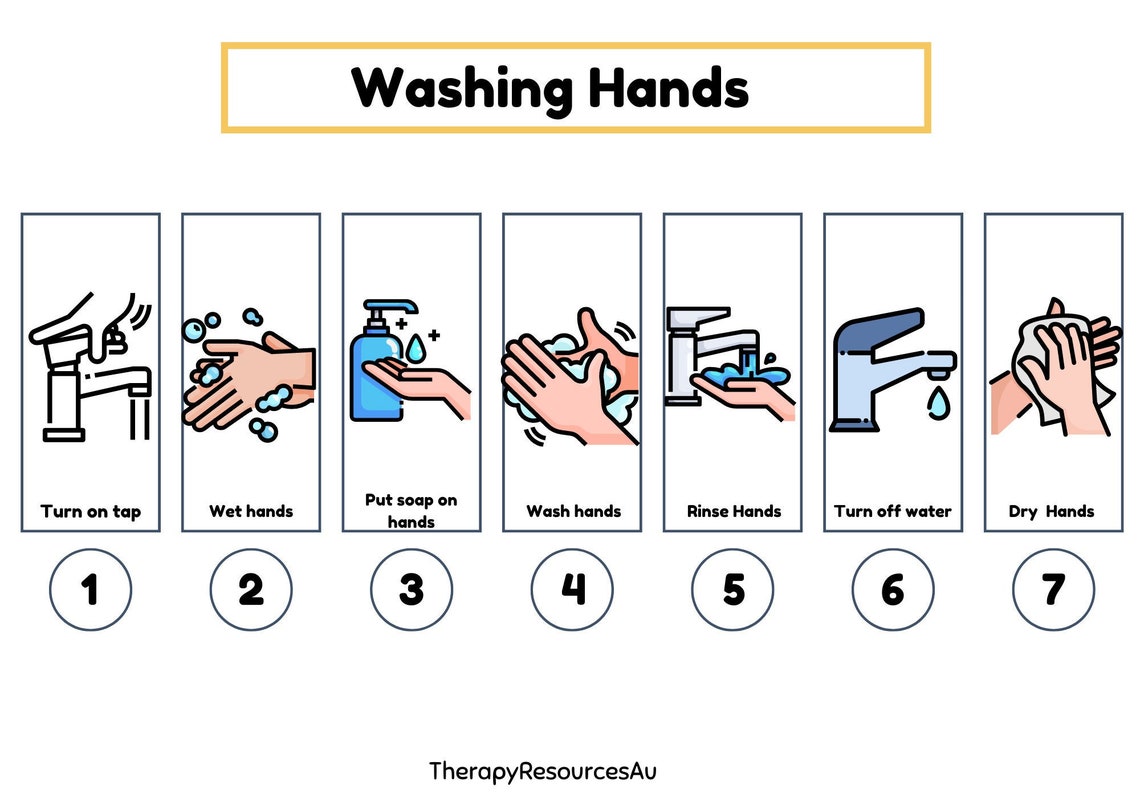 Washing Hands

Turn on tap

Wet hands

Put soap on hands

Wash hands

Rinse Hands

Turn off water

Dry Hands

1

2

3

4

5

6

7

TherapyResourcesAu