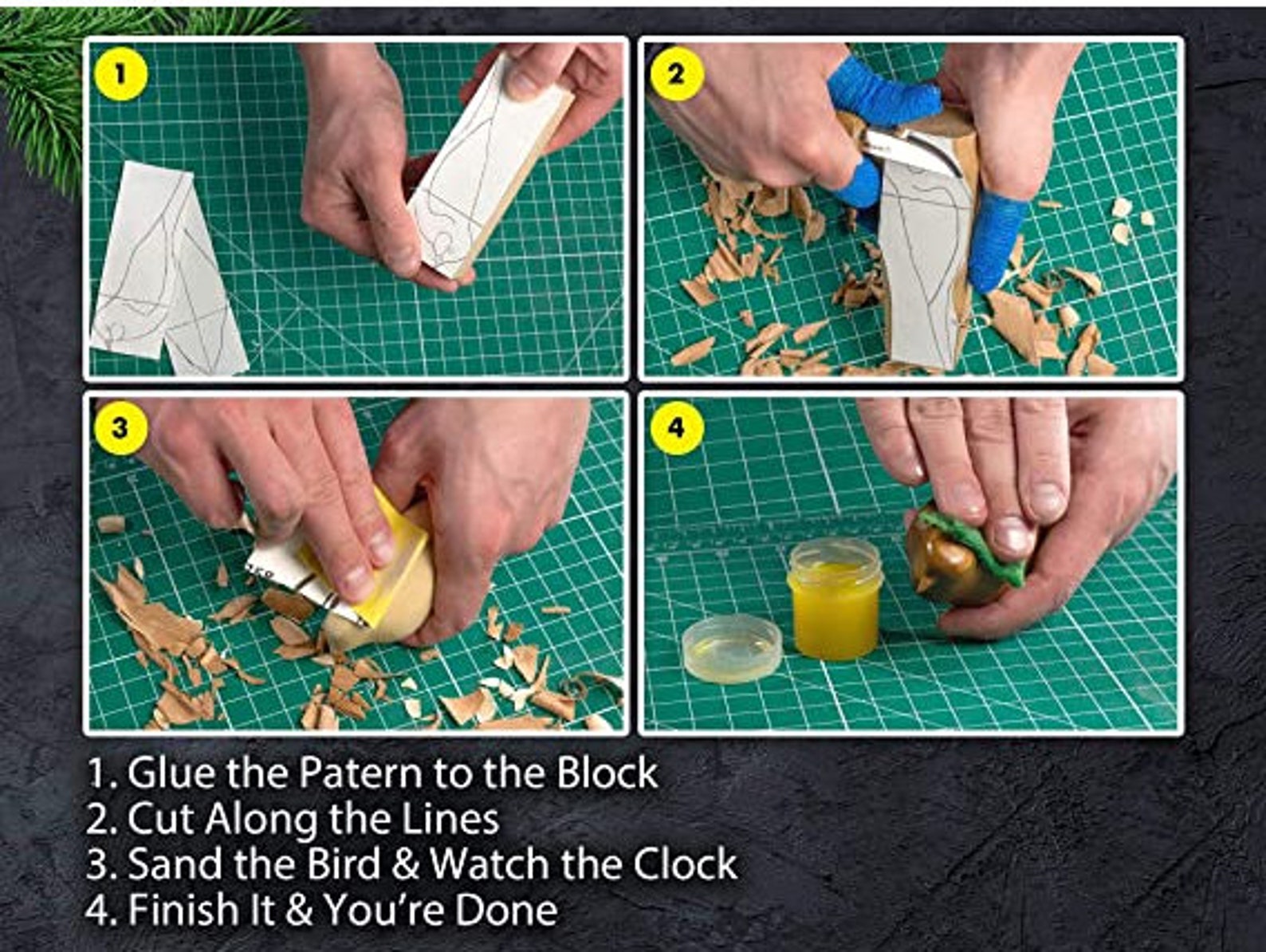 1

2

3

4

1. Glue the Patern to the Block
2. Cut Along the Lines
3. Sand the Bird & Watch the Clock
4. Finish It & You're Done