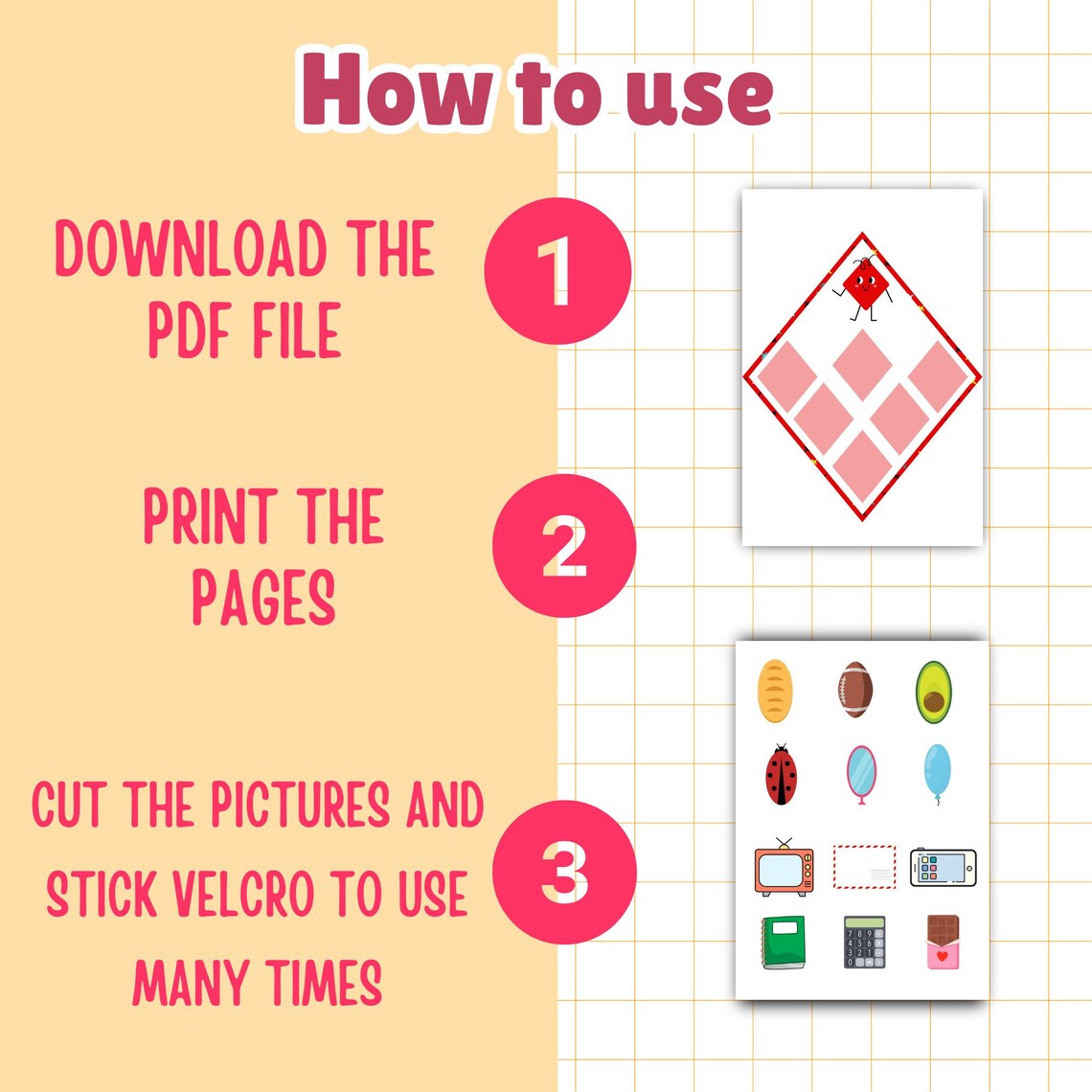 How to use

DOWNLOAD THE PDF FILE

1

PRINT THE PAGES

2

CUT THE PICTURES AND STICK VELCRO TO USE MANY TIMES

3

7 8 9
4 5 6
3 2 1