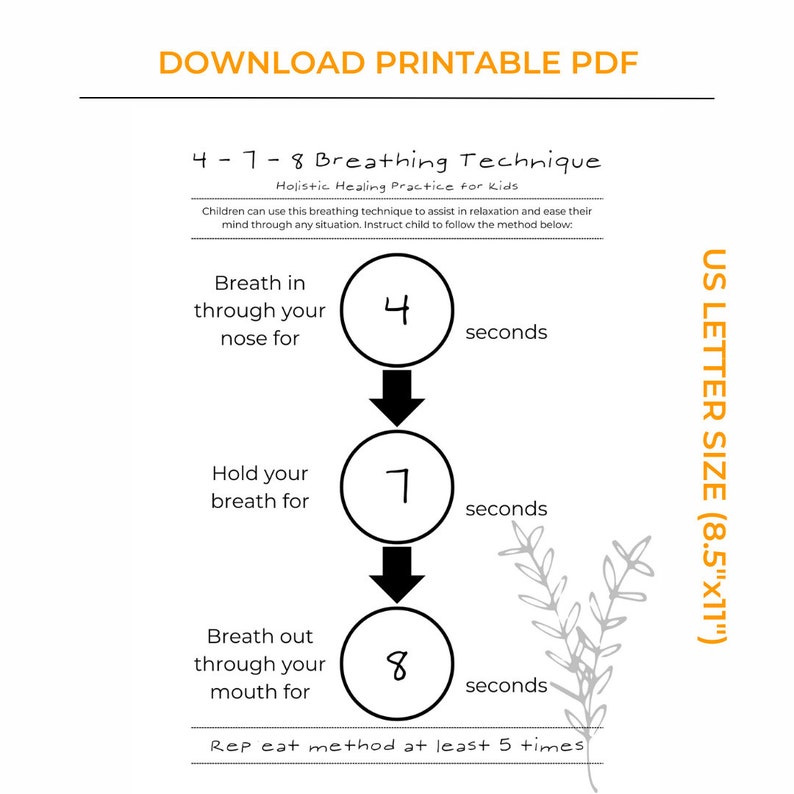 DOWNLOAD PRINTABLE PDF

4 - 7 - 8 Breathing Technique

Holistic Healing Practice for Kids

Children can use this breathing technique to assist in relaxation and ease their mind through any situation. Instruct child to follow the method below:

Breath in through your nose for 4 seconds

Hold your breath for 7 seconds

Breath out through your mouth for 8 seconds

Rep eat method at least 5 times

US LETTER SIZE (8.5"x11")