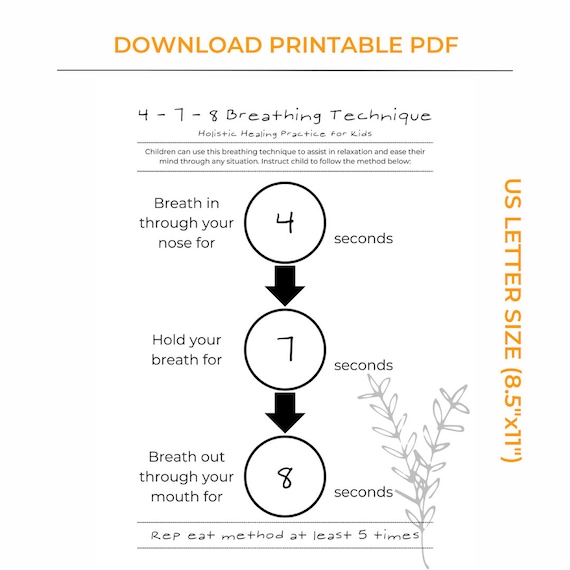 DOWNLOAD PRINTABLE PDF

4 - 7 - 8 Breathing Technique

Holistic Healing Practice for Kids

Children can use this breathing technique to assist in relaxation and ease their mind through any situation. Instruct child to follow the method below:

Breath in through your nose for 4 seconds

Hold your breath for 7 seconds

Breath out through your mouth for 8 seconds

Rep eat method at least 5 times

US LETTER SIZE (8.5"x11")