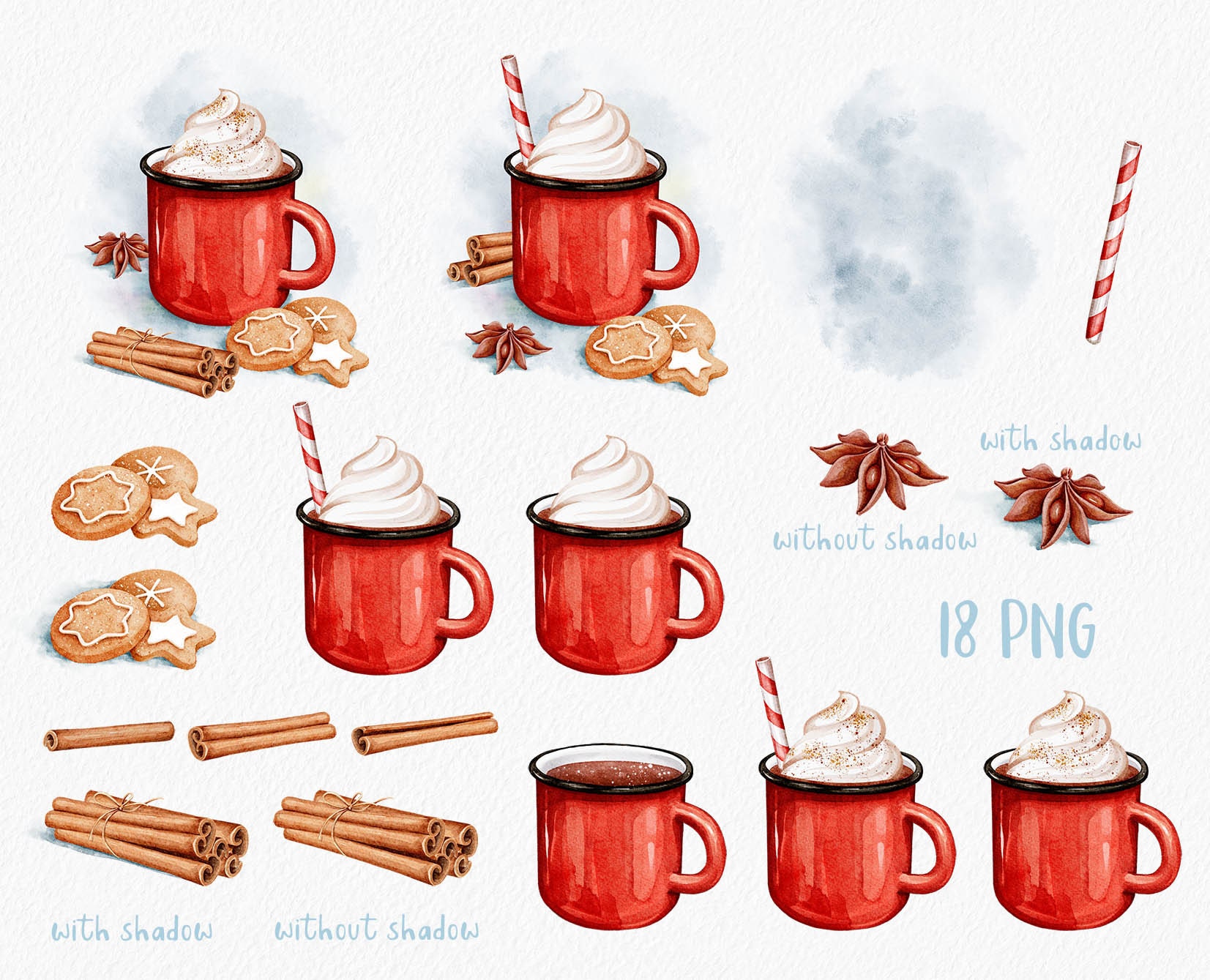 with shadow

without shadow

18 PNG

with shadow

without shadow