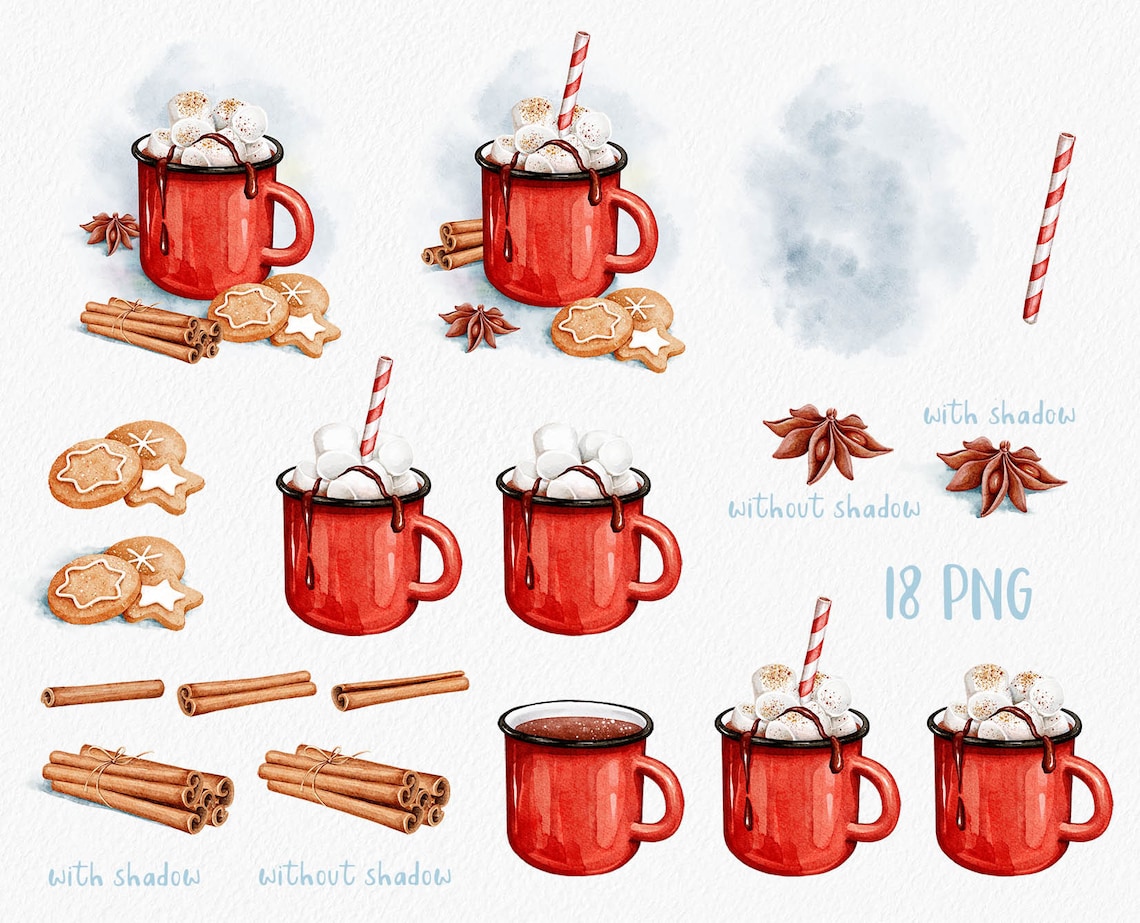 with shadow

without shadow

18 PNG

with shadow

without shadow