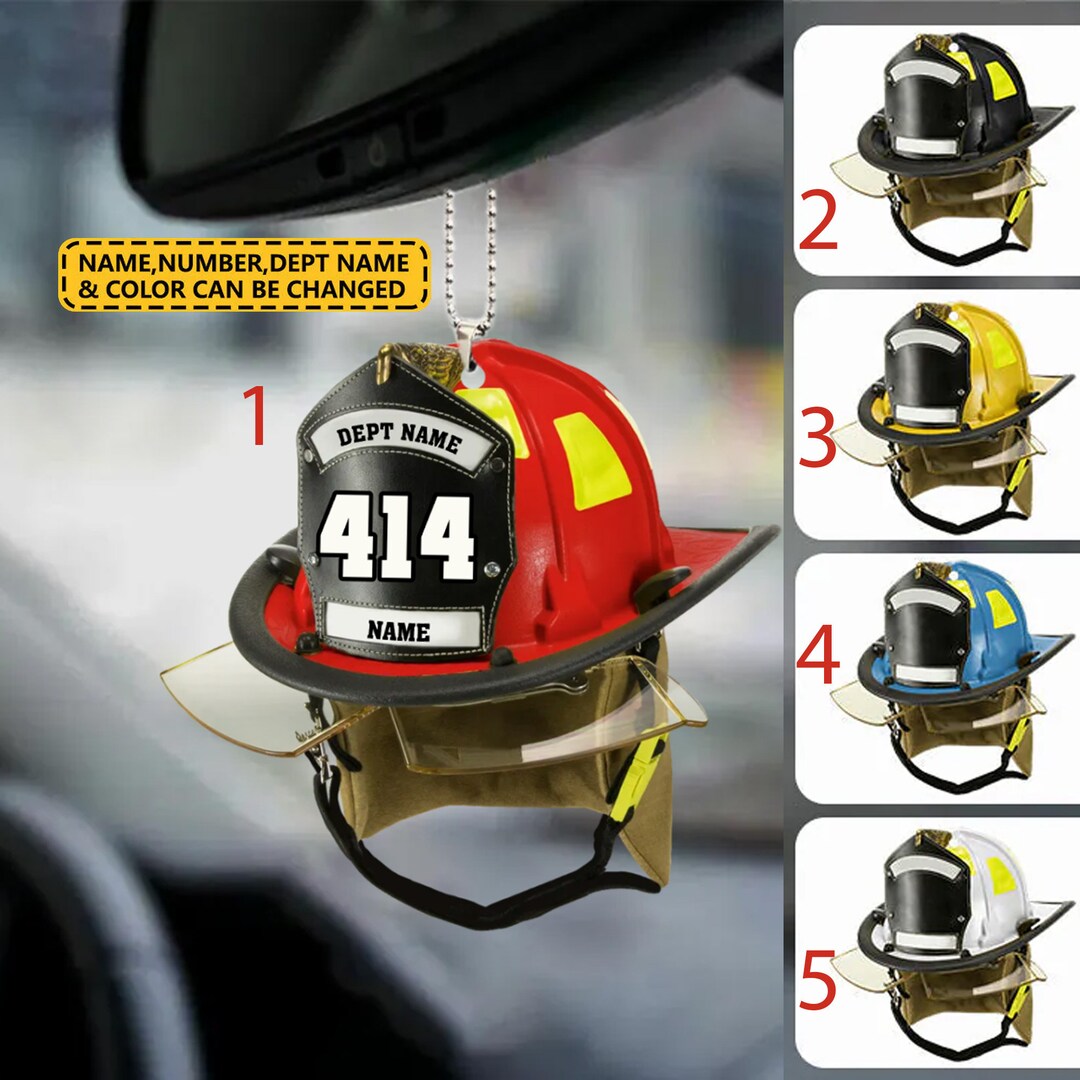 NAME,NUMBER,DEPT NAME & COLOR CAN BE CHANGED

1

DEPT NAME
414
NAME

2

3

4

5