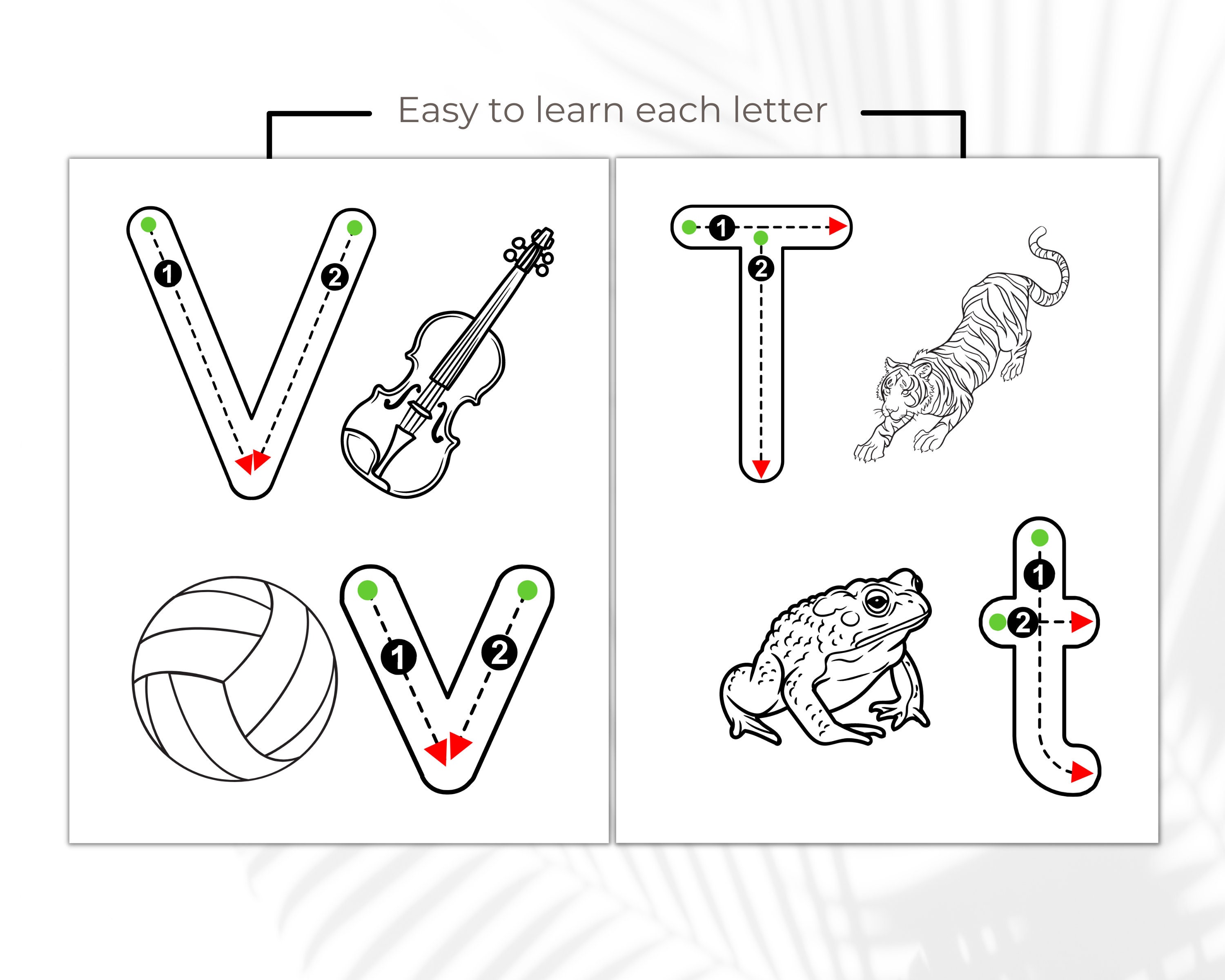 Easy to learn each letter

V
1
2

v
1
2

T
1
2

t
1
2