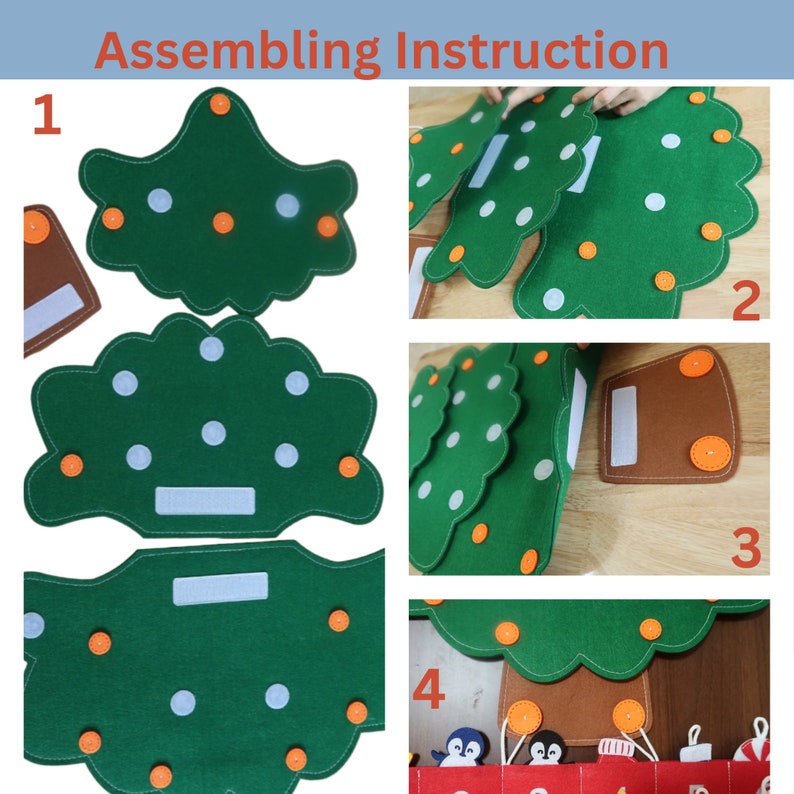 Assembling Instruction

1

2

3

4