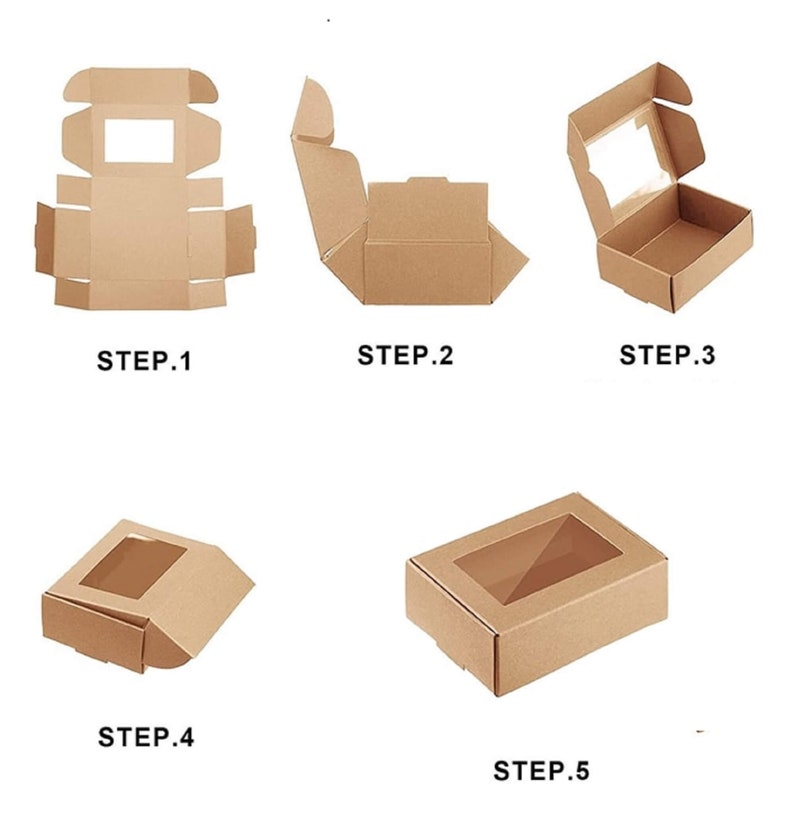 STEP.1

STEP.2

STEP.3

STEP.4

STEP.5