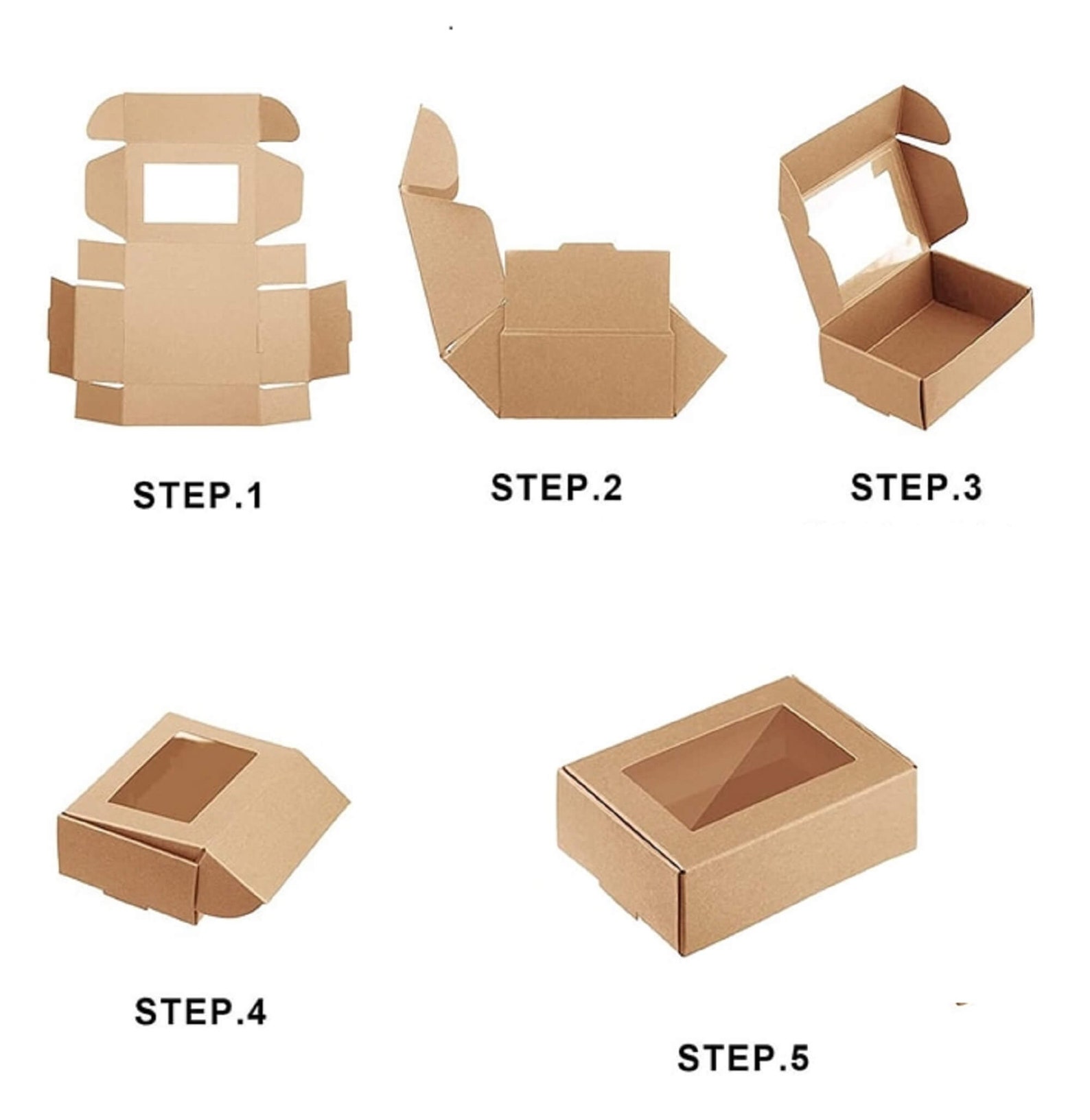 STEP.1

STEP.2

STEP.3

STEP.4

STEP.5