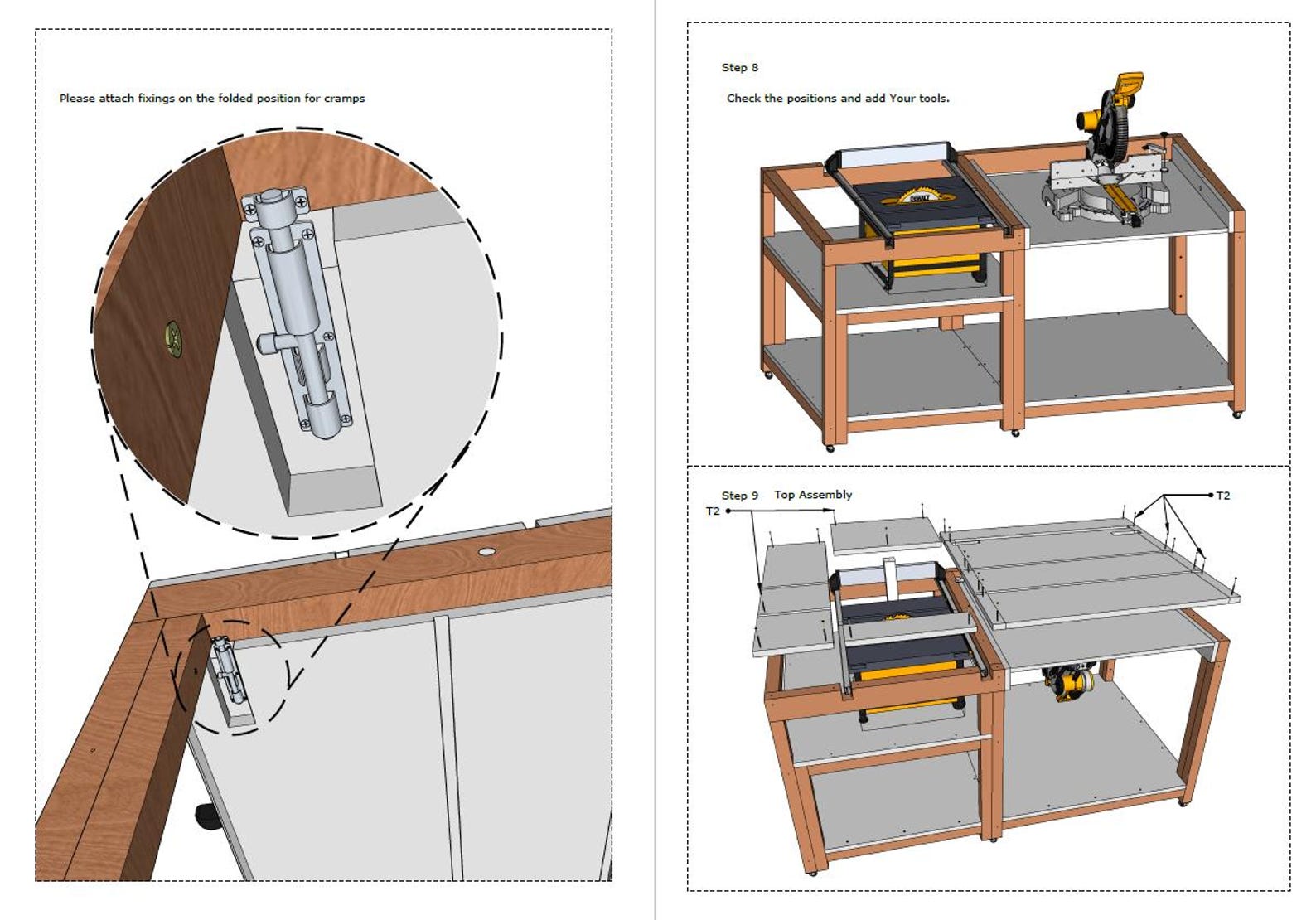 Please attach fixings on the folded position for cramps

Step 8

Check the positions and add Your tools.

Step 9 Top Assembly

T2

T2