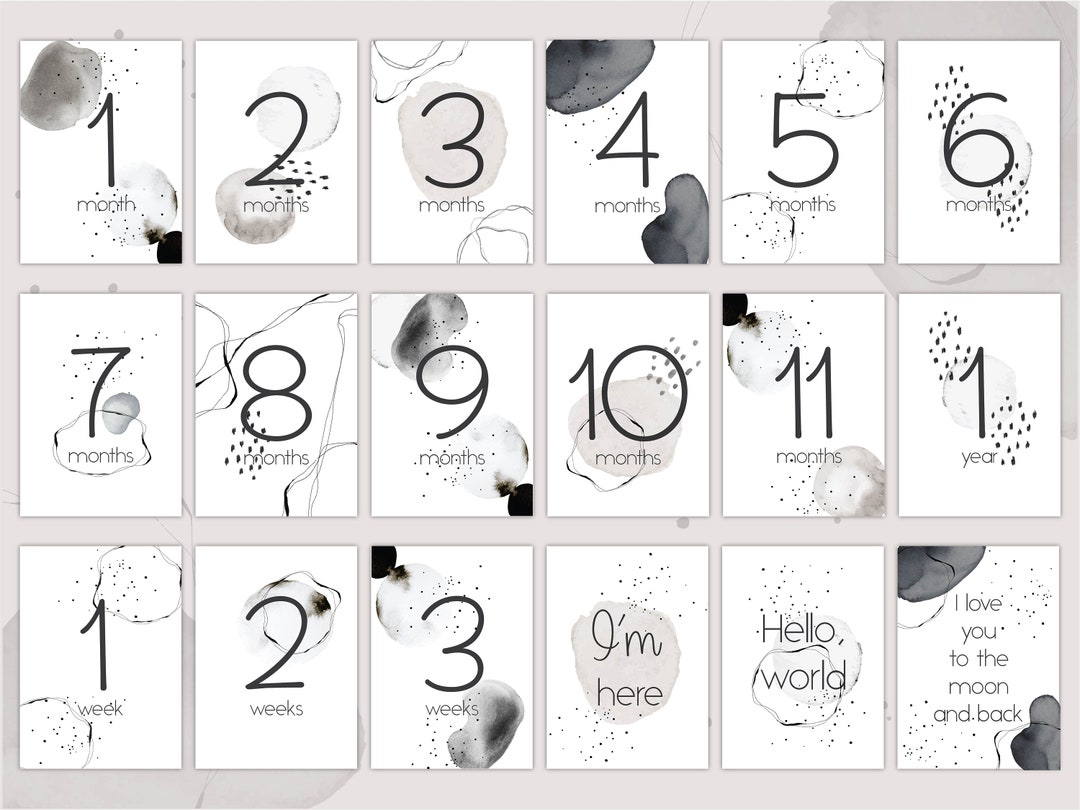 1 month

2 months

3 months

4 months

5 months

6 months

7 months

8 months

9 months

10 months

11 months

1 year

1 week

2 weeks

3 weeks

I'm here

Hello, world

I love you to the moon and back