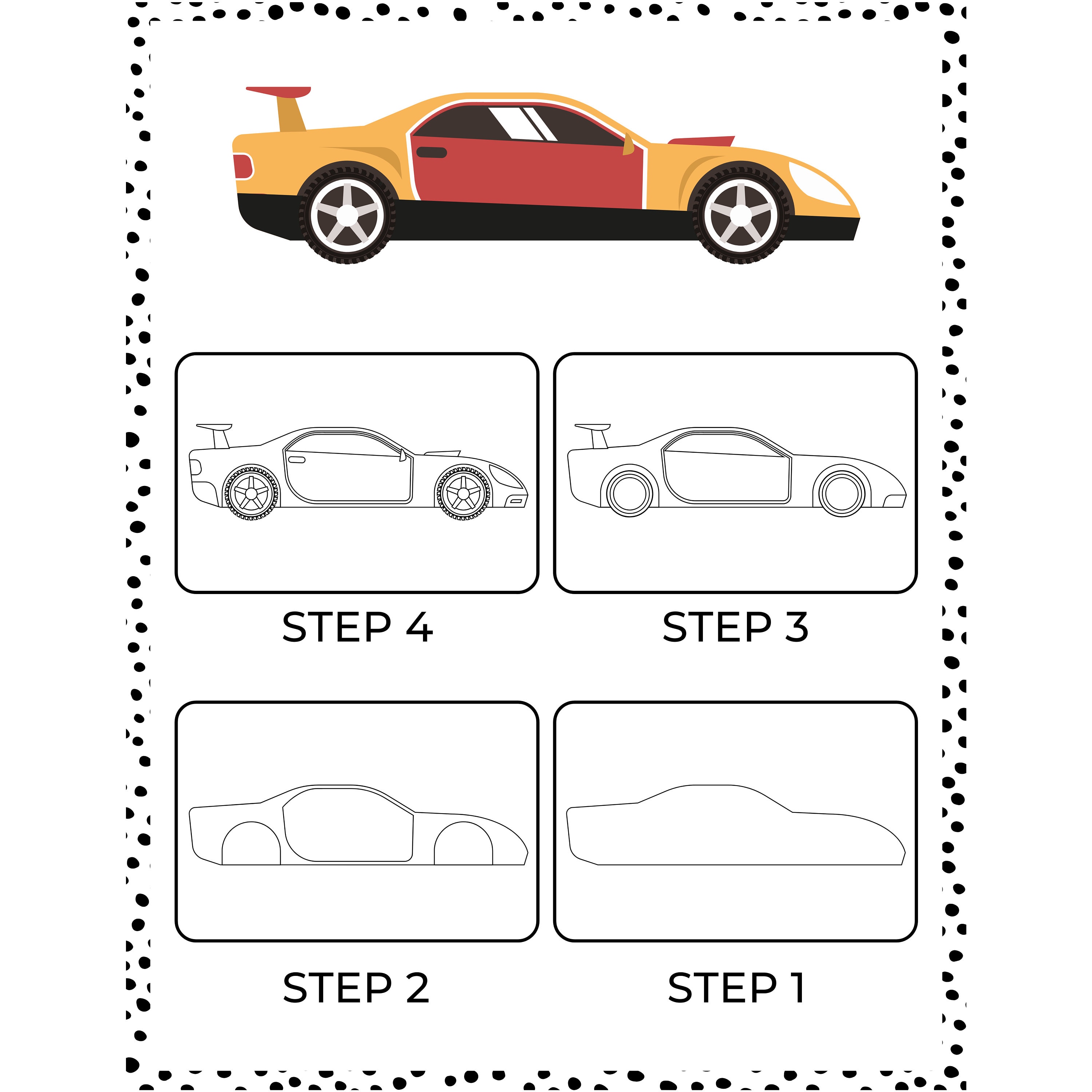 STEP 4

STEP 3

STEP 2

STEP 1