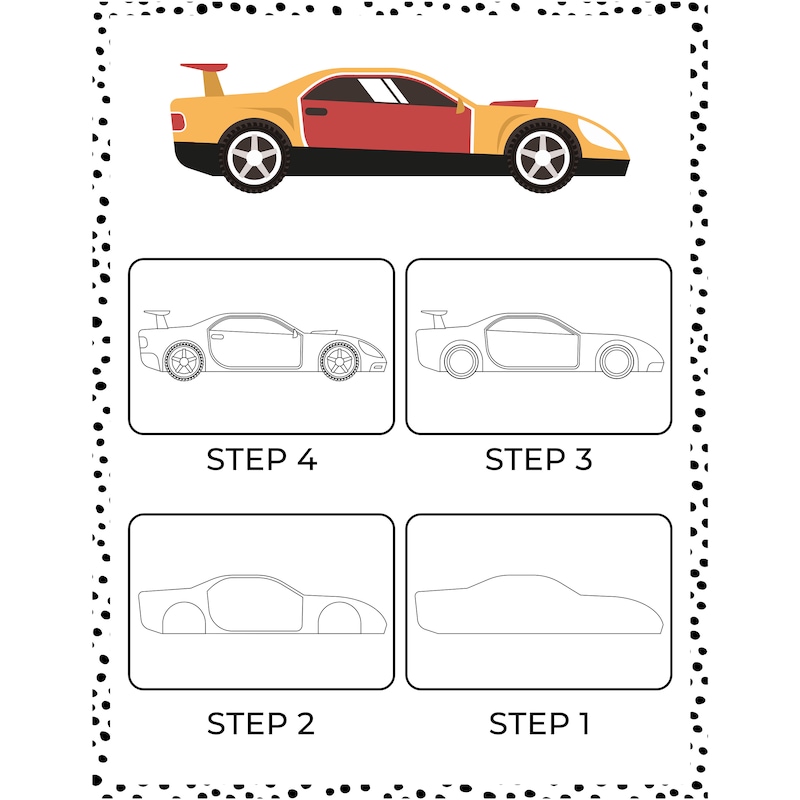 STEP 4

STEP 3

STEP 2

STEP 1