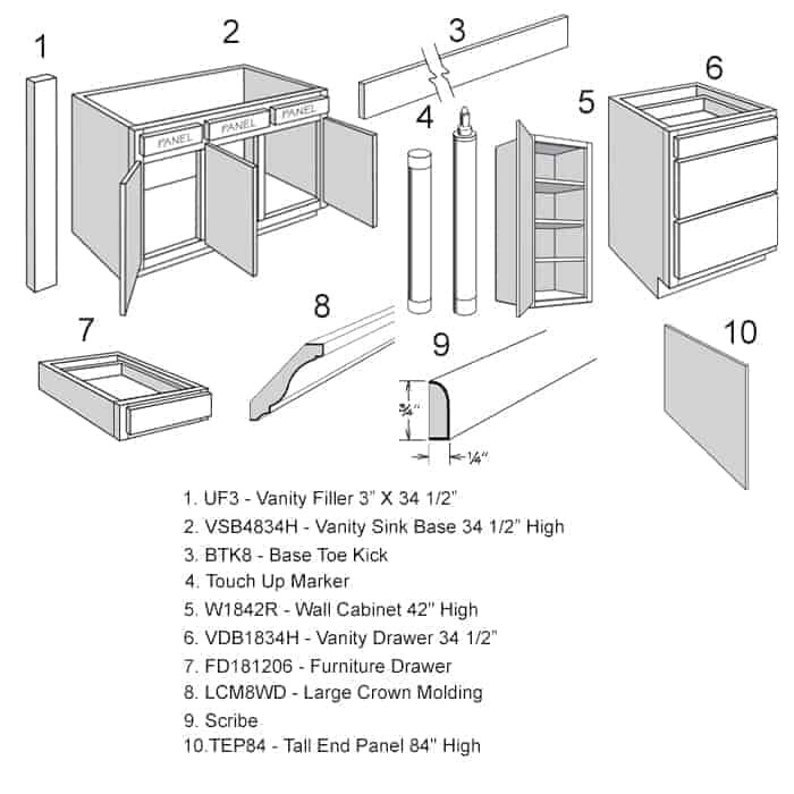 1

2

PANEL PANEL PANEL

3

4

5

6

7

8

9

¾"

¼"

10

1. UF3 - Vanity Filler 3" X 34 1/2"
2. VSB4834H - Vanity Sink Base 34 1/2" High
3. BTK8 - Base Toe Kick
4. Touch Up Marker
5. W1842R - Wall Cabinet 42" High
6. VDB1834H - Vanity Drawer 34 1/2"
7. FD181206 - Furniture Drawer
8. LCM8WD - Large Crown Molding
9. Scribe
10.TEP84 - Tall End Panel 84" High