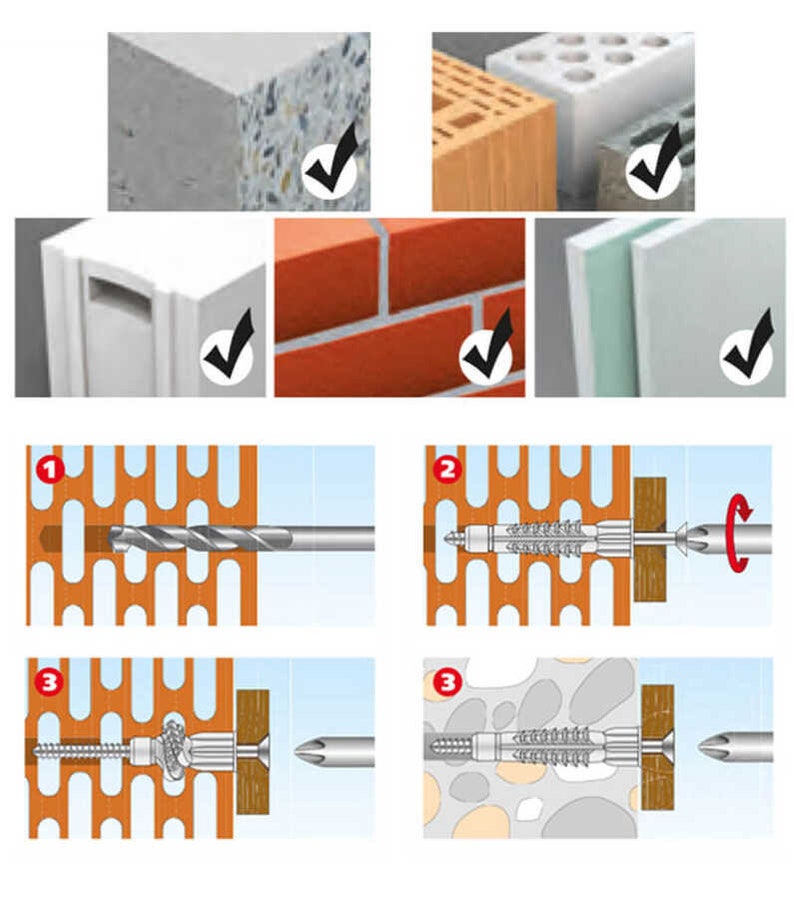 1

2

3

3