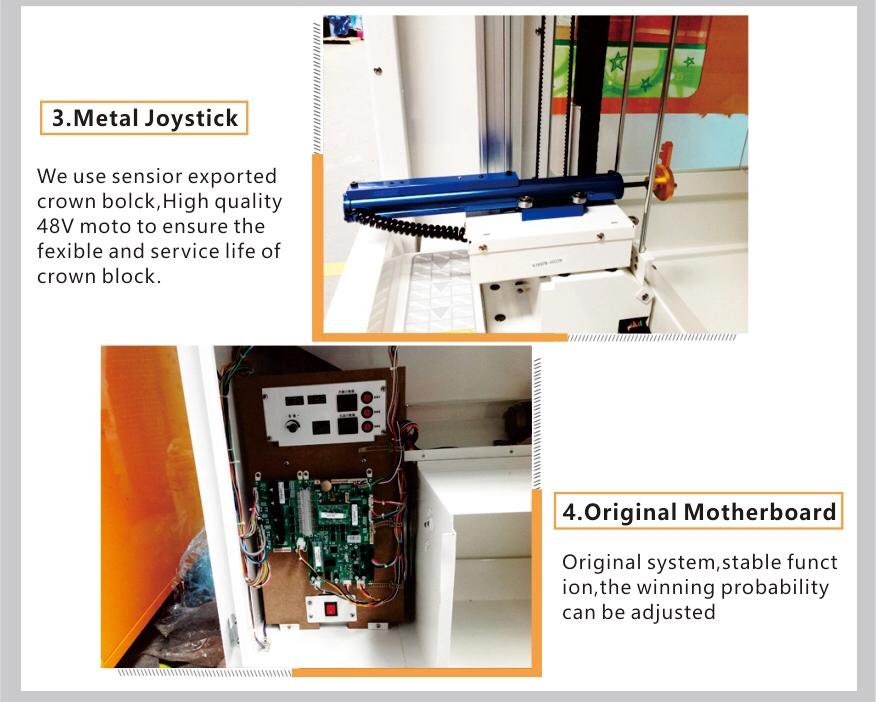 3.Metal Joystick

We use sensior exported crown bolck,High quality 48V moto to ensure the fexible and service life of crown block.

4.Original Motherboard

Original system,stable funct ion,the winning probability can be adjusted