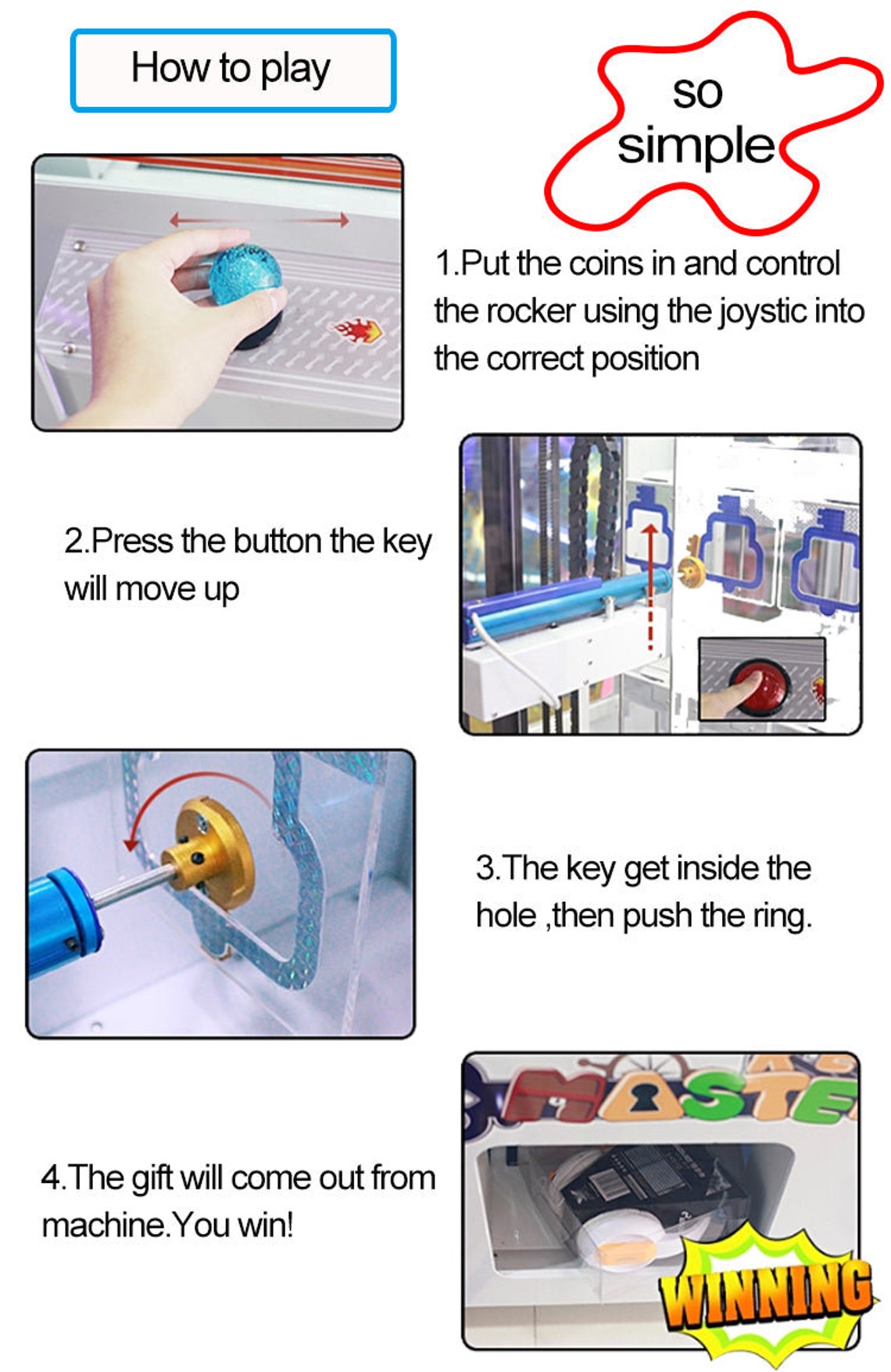 How to play

so simple

1.Put the coins in and control the rocker using the joystic into the correct position

2.Press the button the key will move up

3.The key get inside the hole ,then push the ring.

4.The gift will come out from machine.You win!

MASTE

WINNING