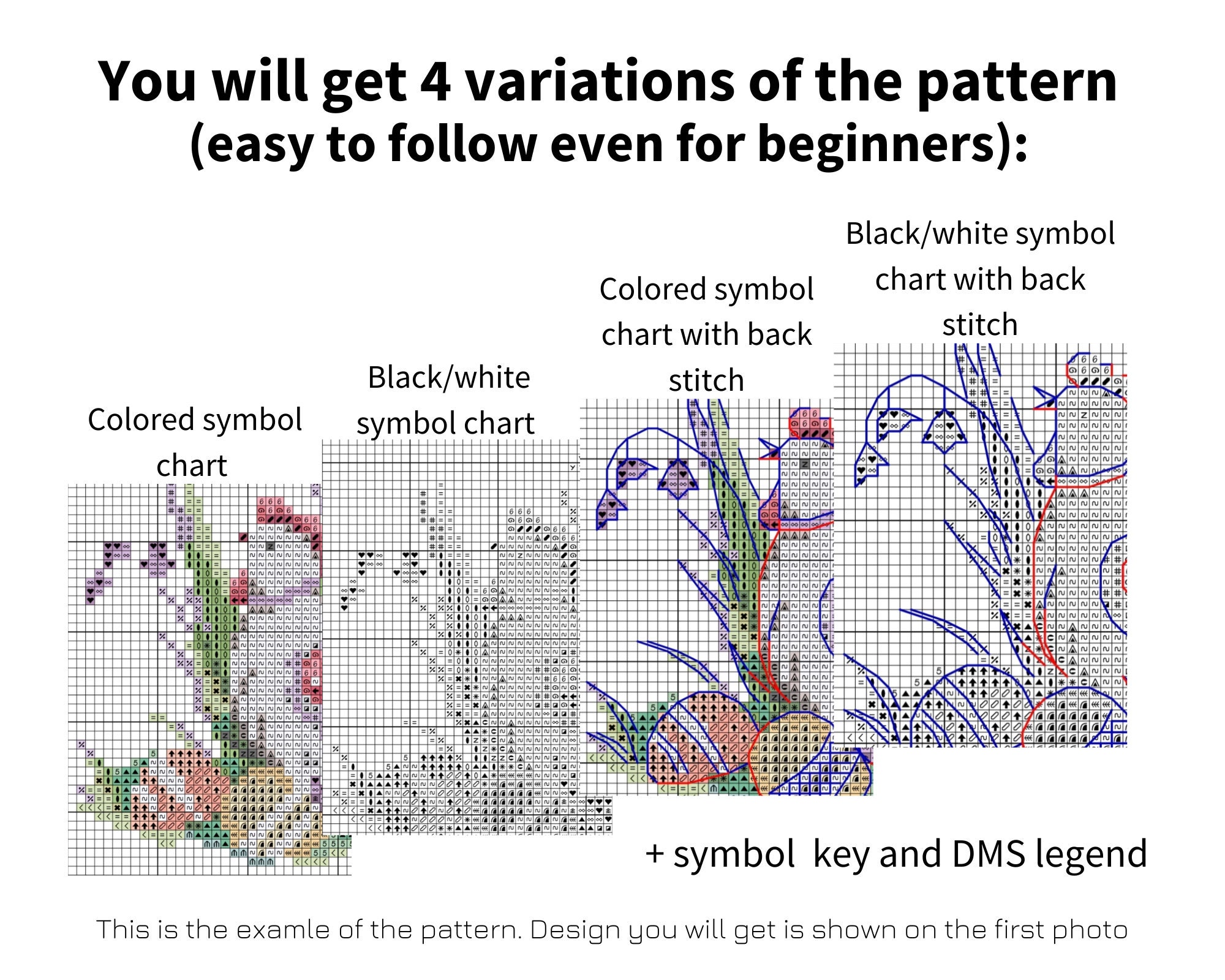 You will get 4 variations of the pattern (easy to follow even for beginners):

Colored symbol chart

Black/white symbol chart

Colored symbol chart with back stitch

Black/white symbol chart with back stitch

+ symbol key and DMS legend

This is the examle of the pattern. Design you will get is shown on the first photo